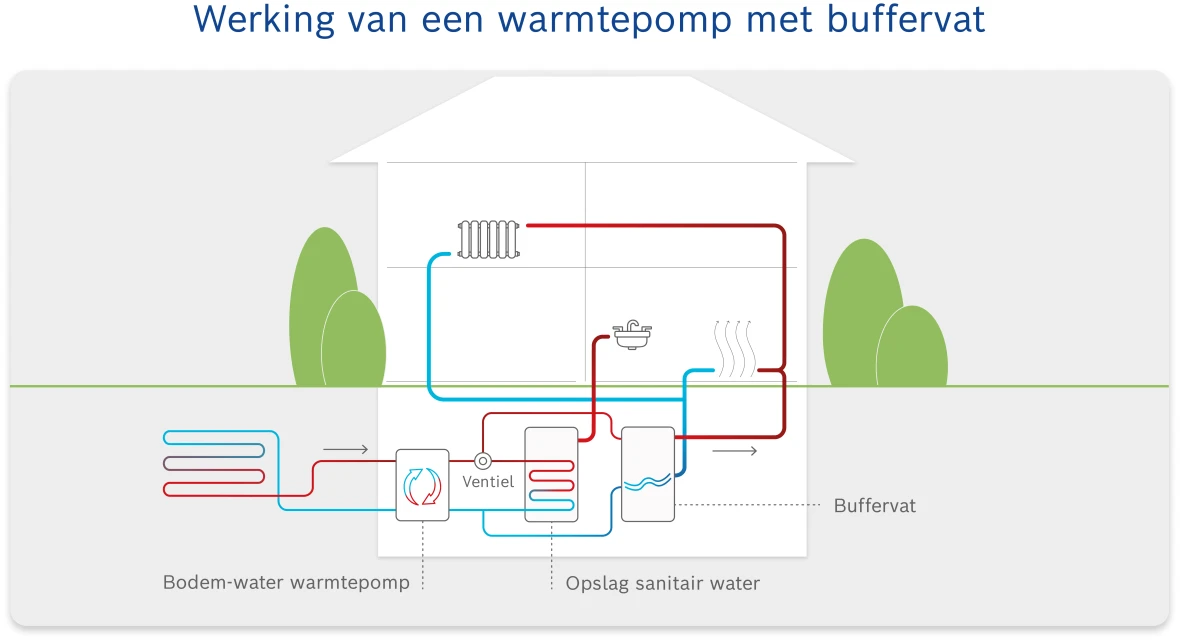 Werking van een warmtepomp met buffervat

Ventiel

Buffervat

Bodem-water warmtepomp

Opslag sanitair water