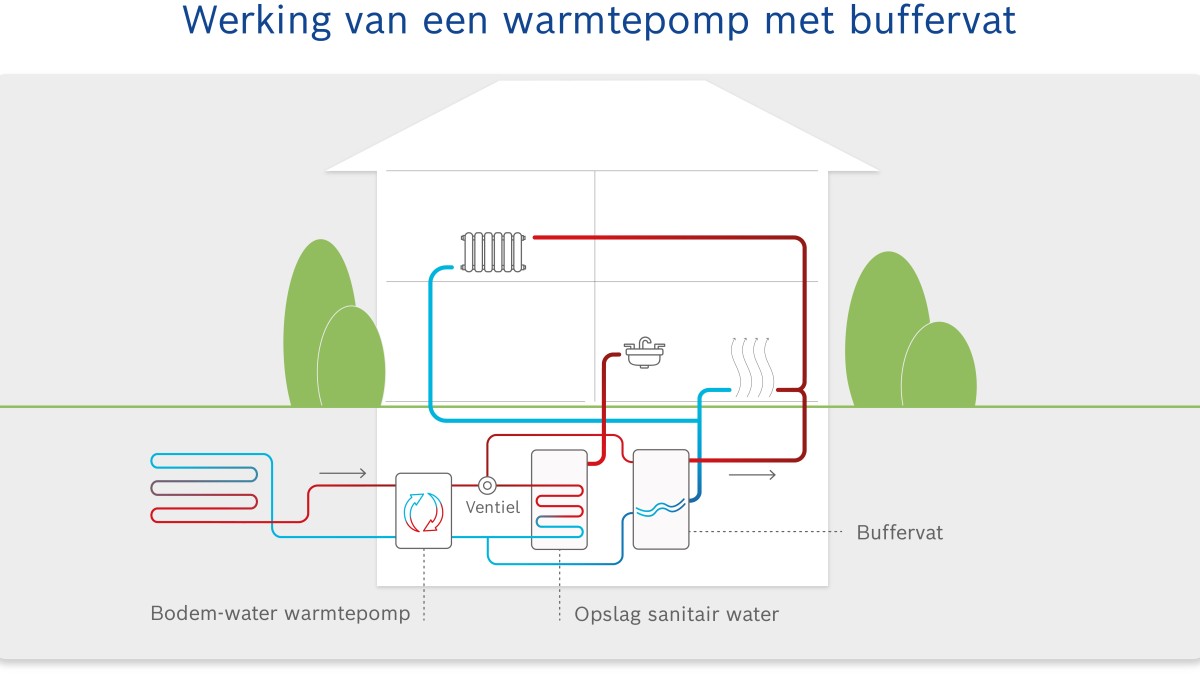 Werking van een warmtepomp met buffervat

Ventiel

Buffervat

Bodem-water warmtepomp

Opslag sanitair water