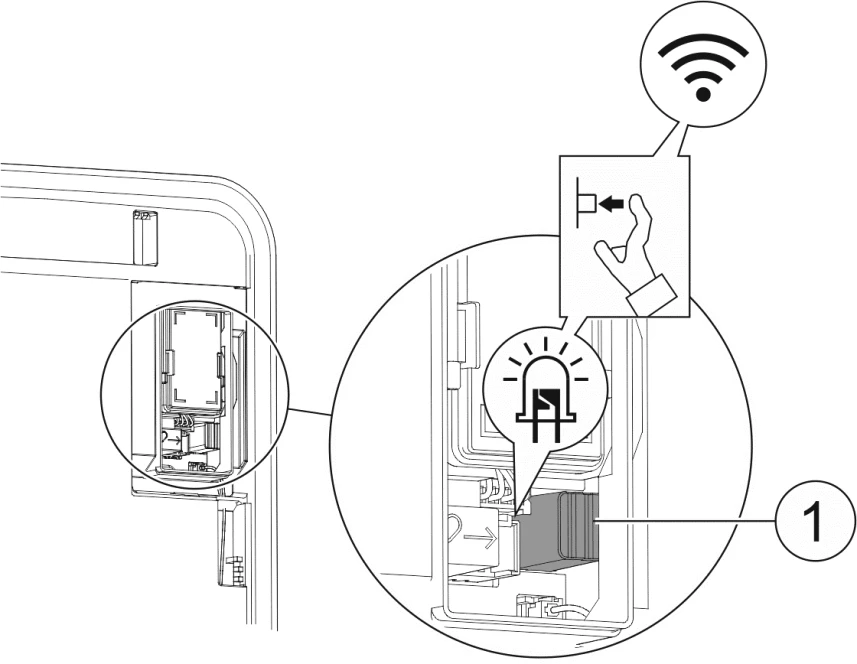 1