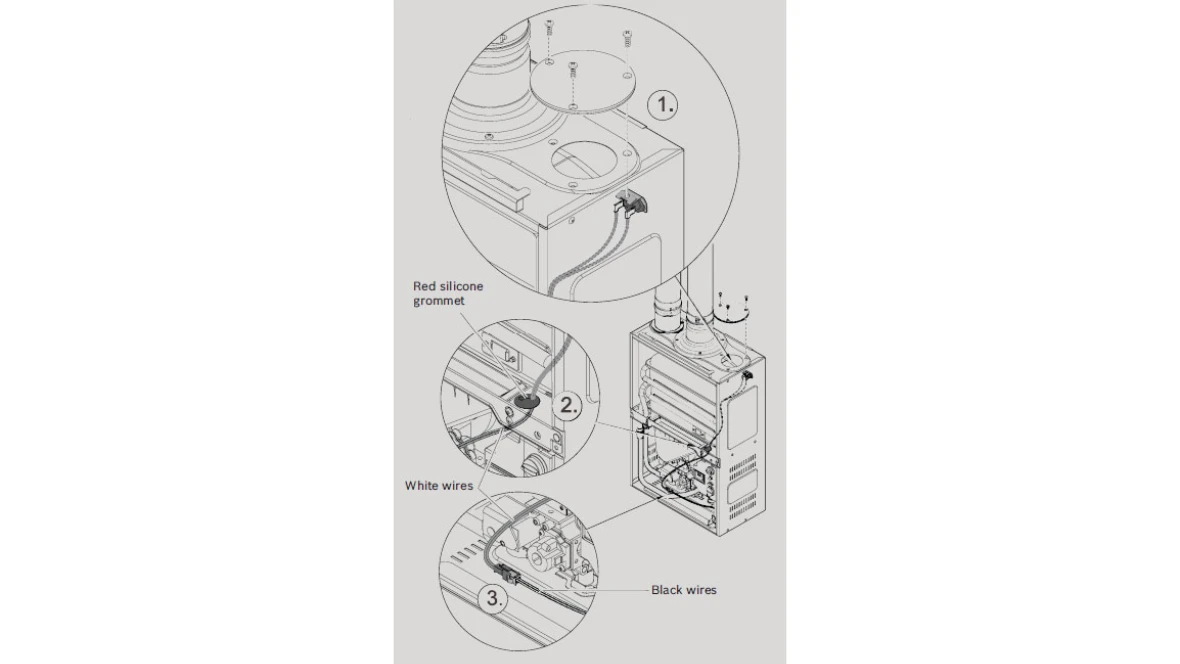 1.

Red silicone grommet

2.

White wires

3.

Black wires