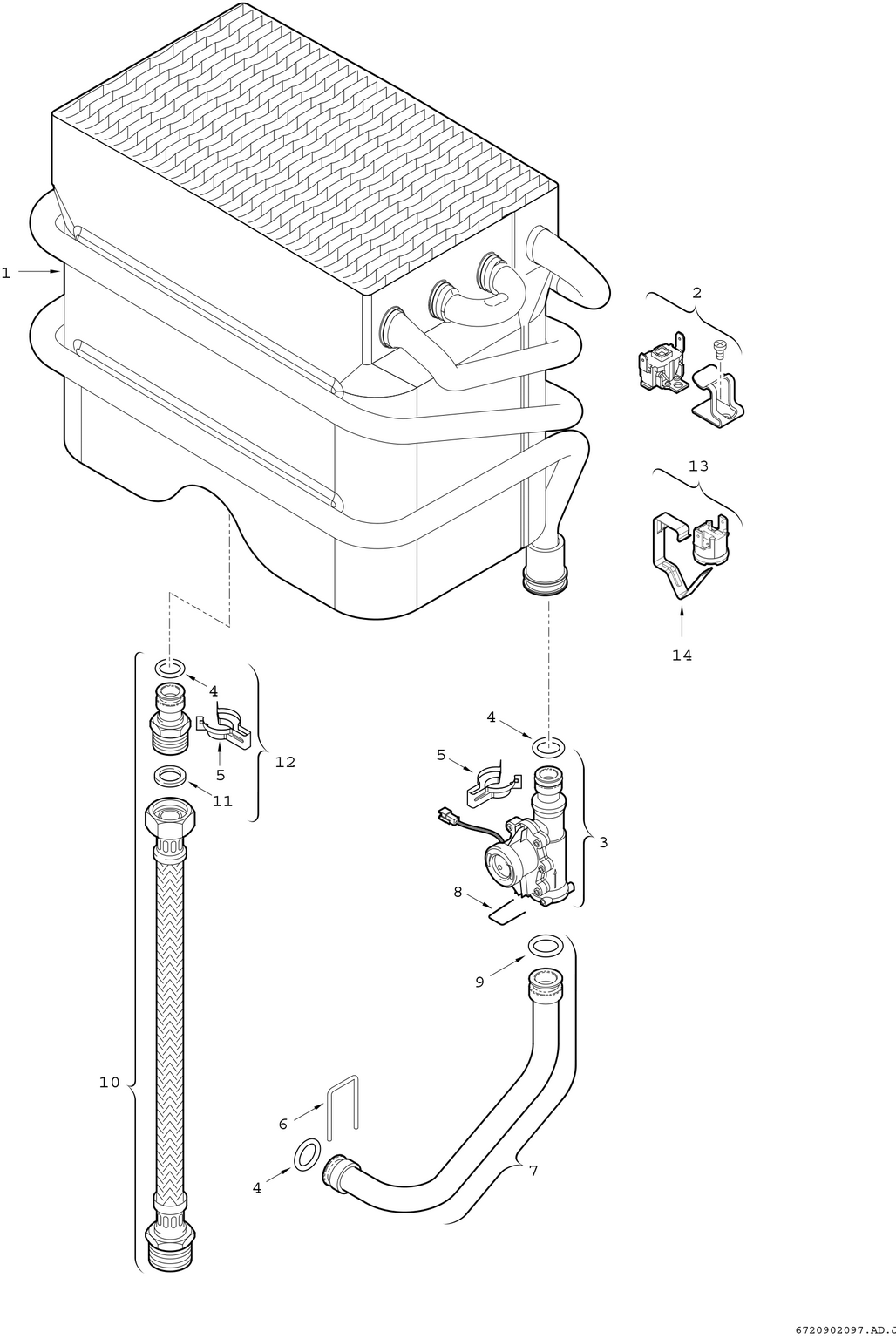 1

2

13

14

4

5

12

11

4

5

3

8

9

10

6

4

7

6720902097.AD.J