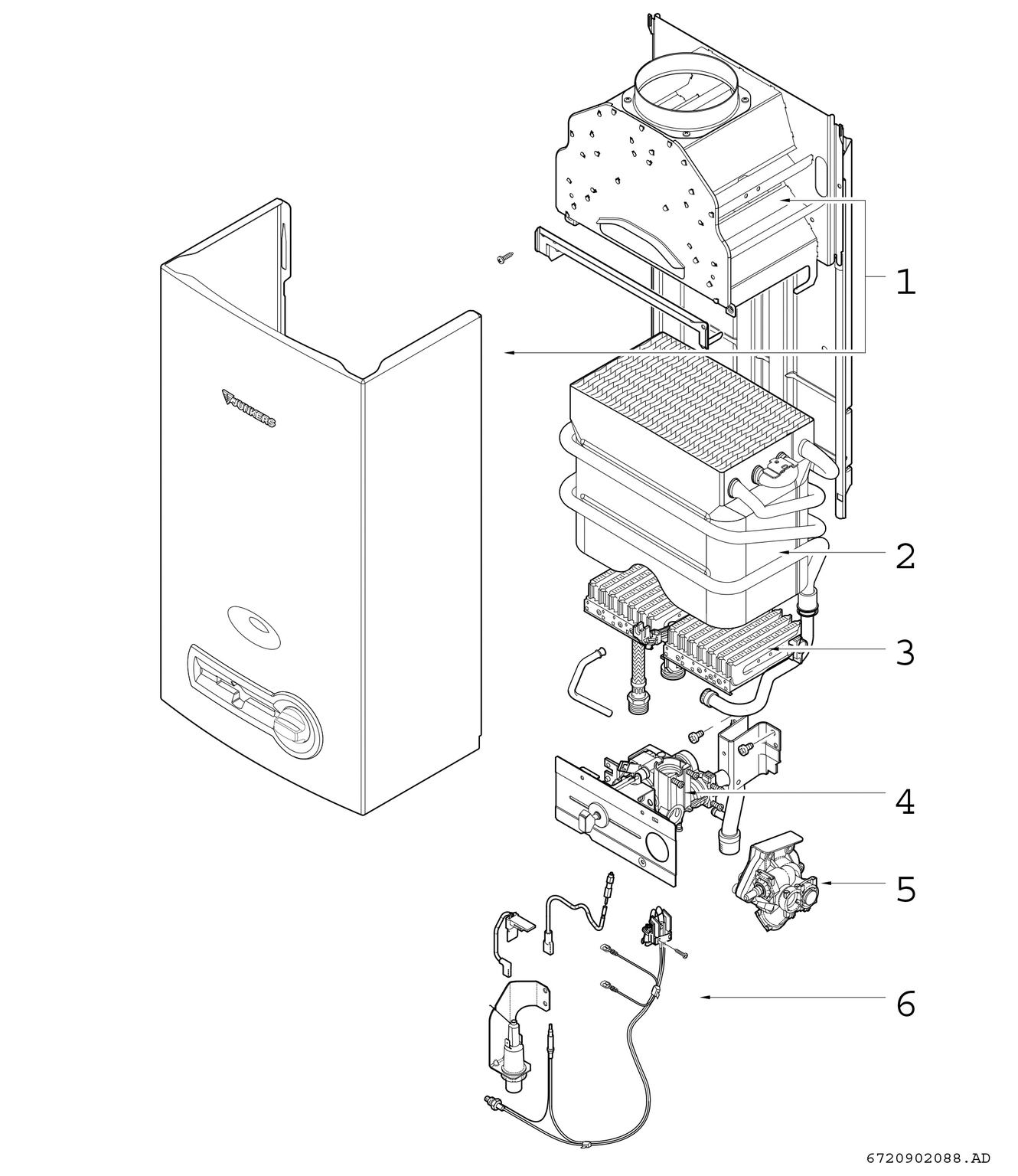 JUNKERS

1

2

3

4

5

6

6720902088.AD