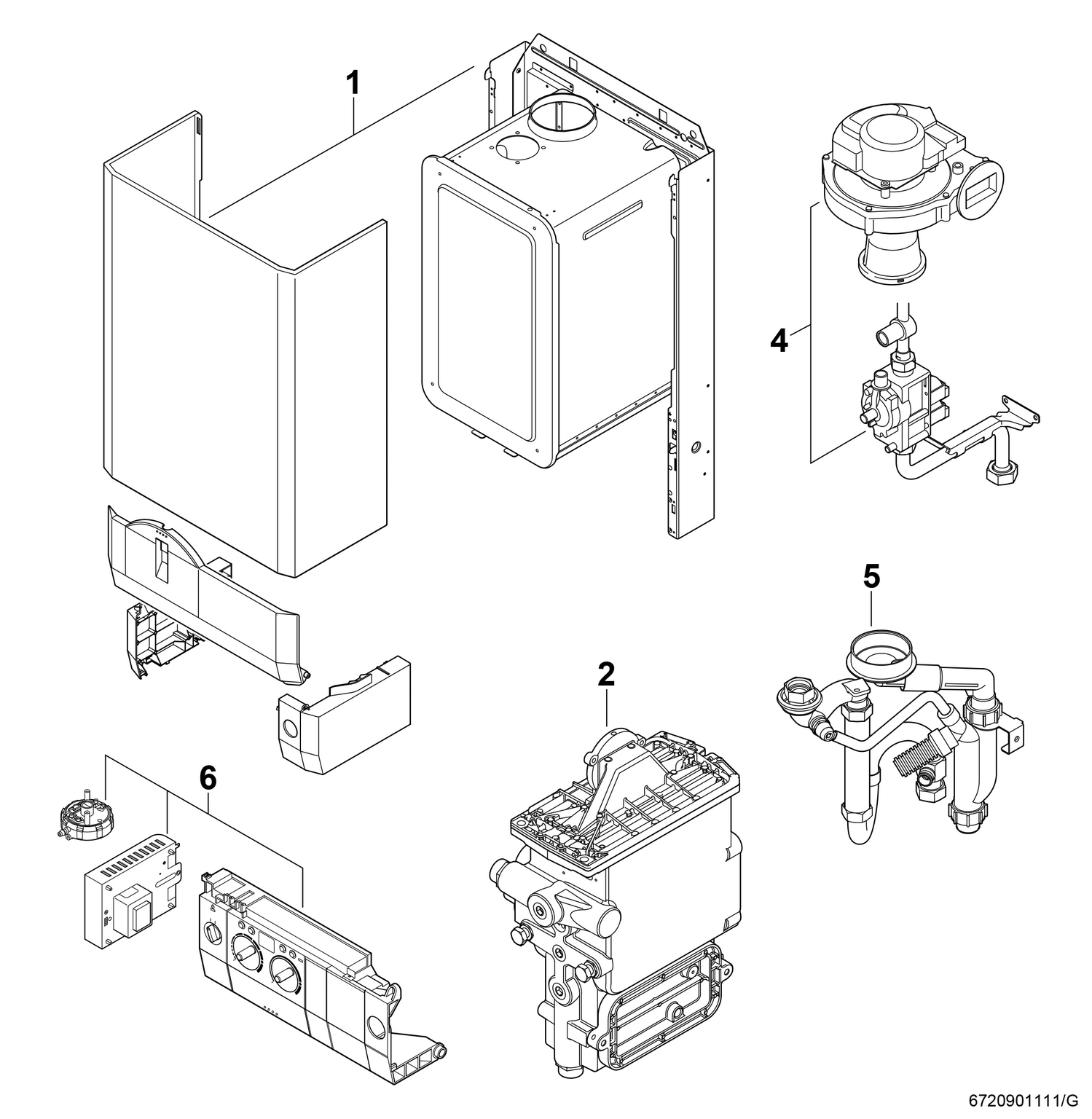 1

4

5

2

6

6720901111/G