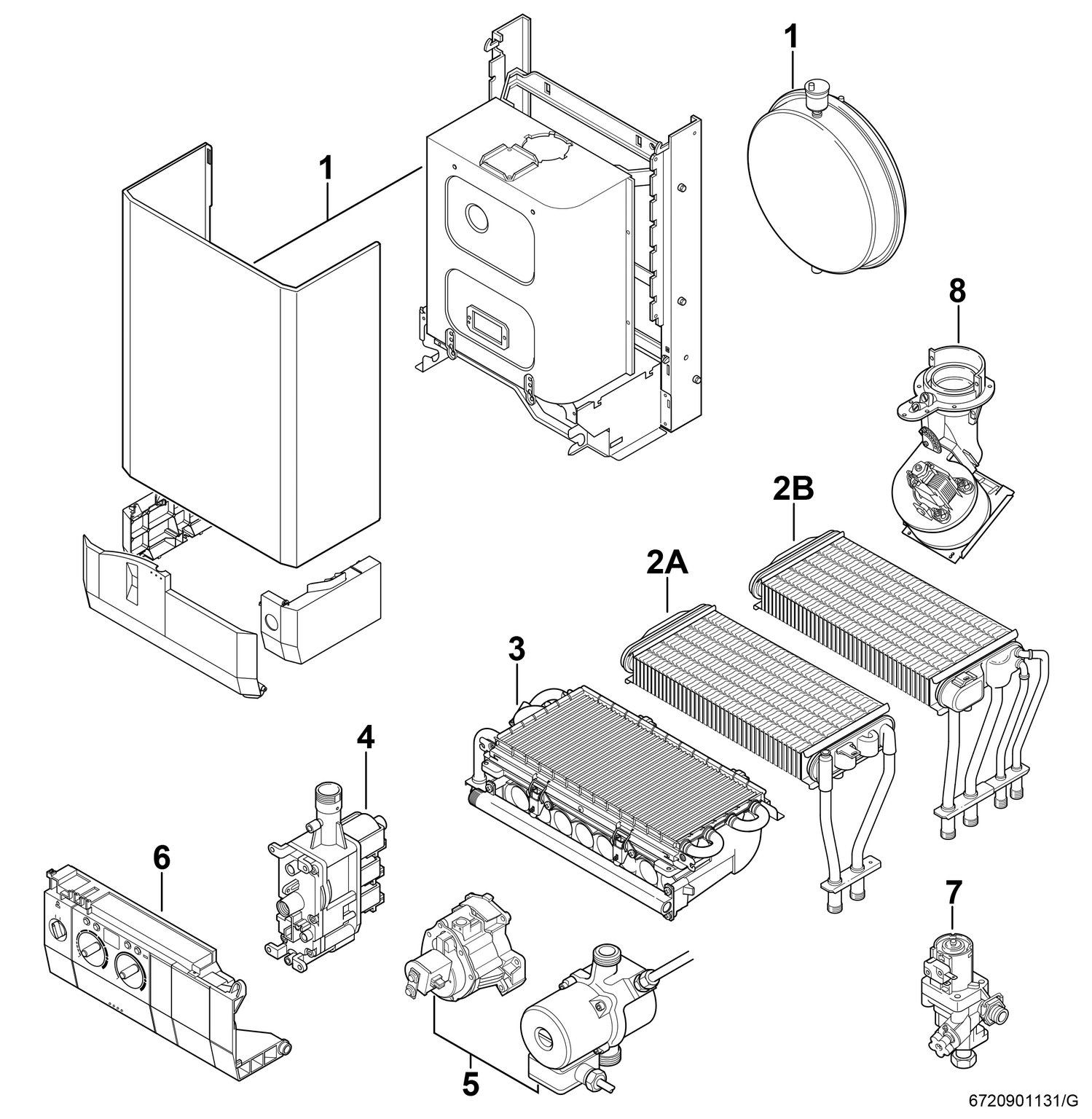 1

1

8

2B

2A

3

4

6

7

5

6720901131/G