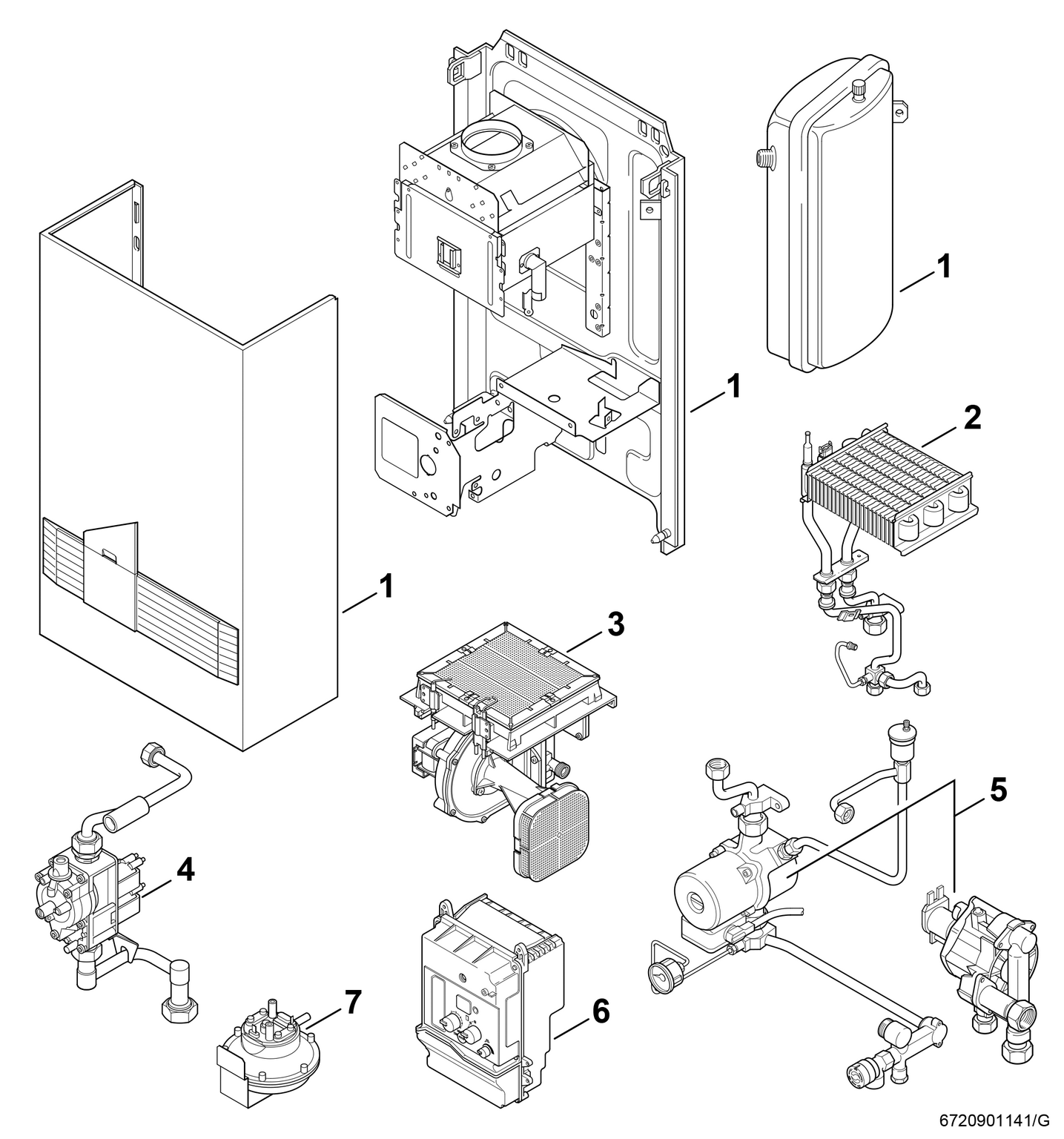 1
1
2
1
3
5
4
7
6
6720901141/G