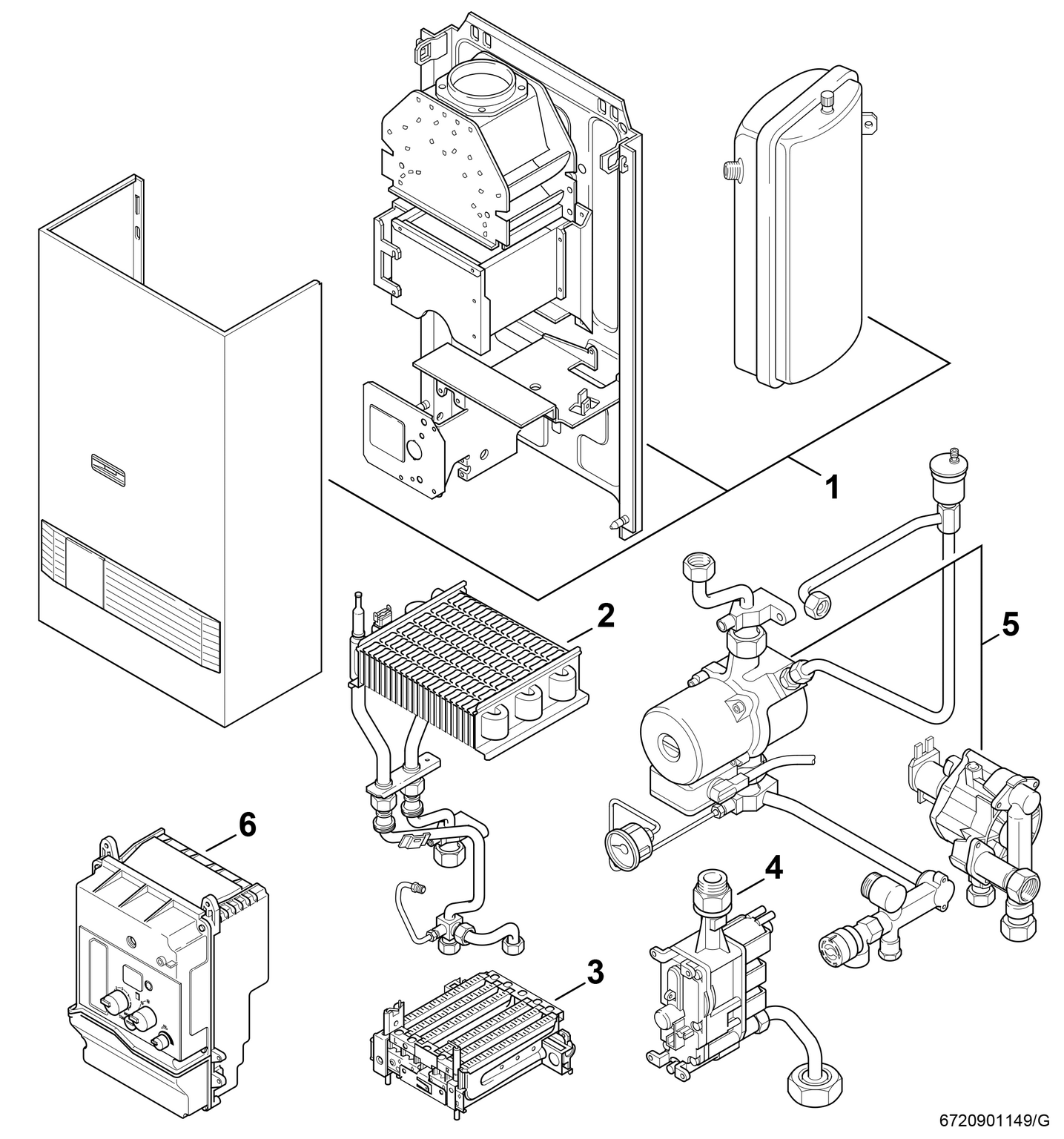 1
2
5
6
4
3
6720901149/G