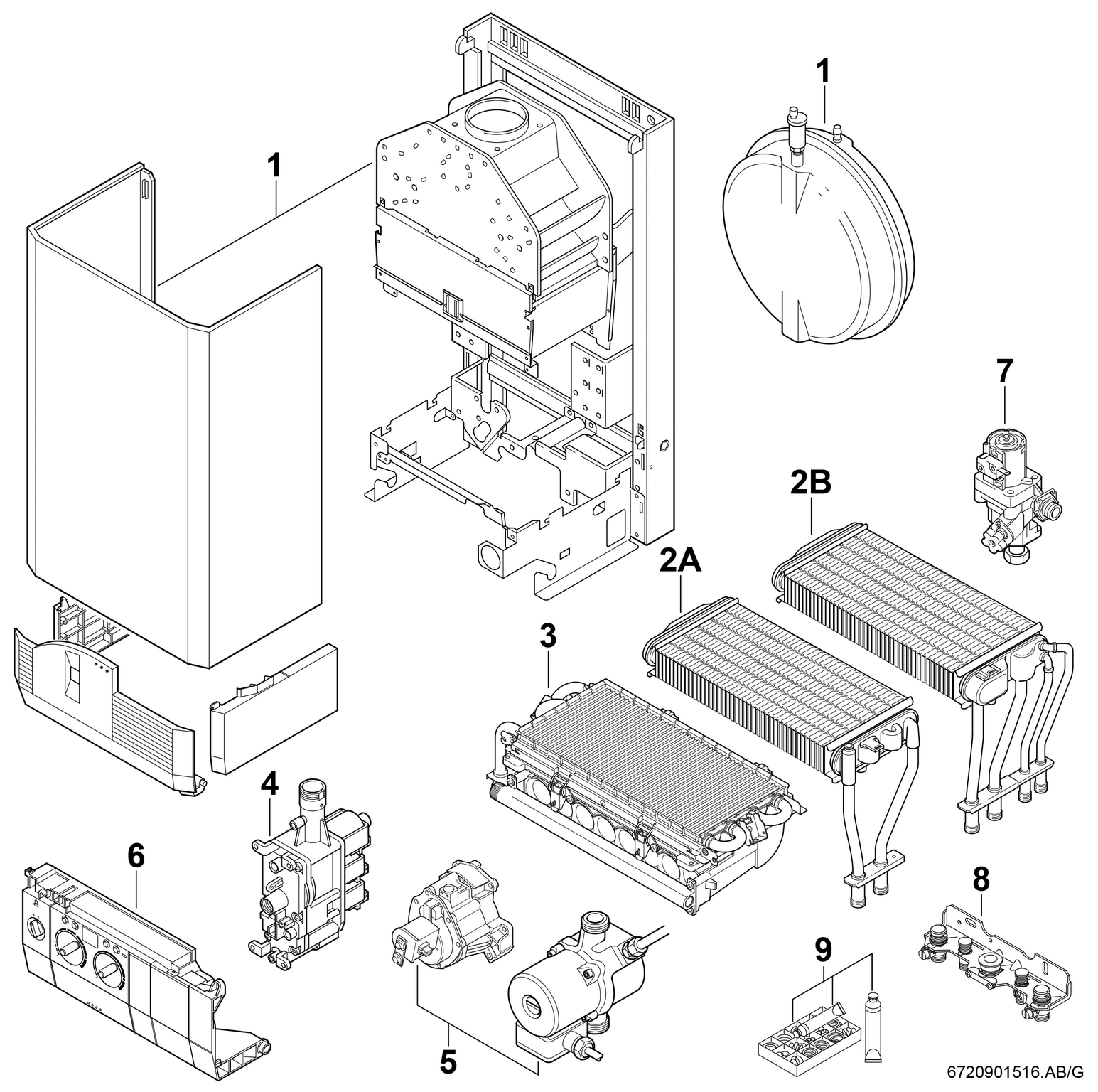 1
1
7
2B
2A
3
4
6
8
9
5
6720901516.AB/G