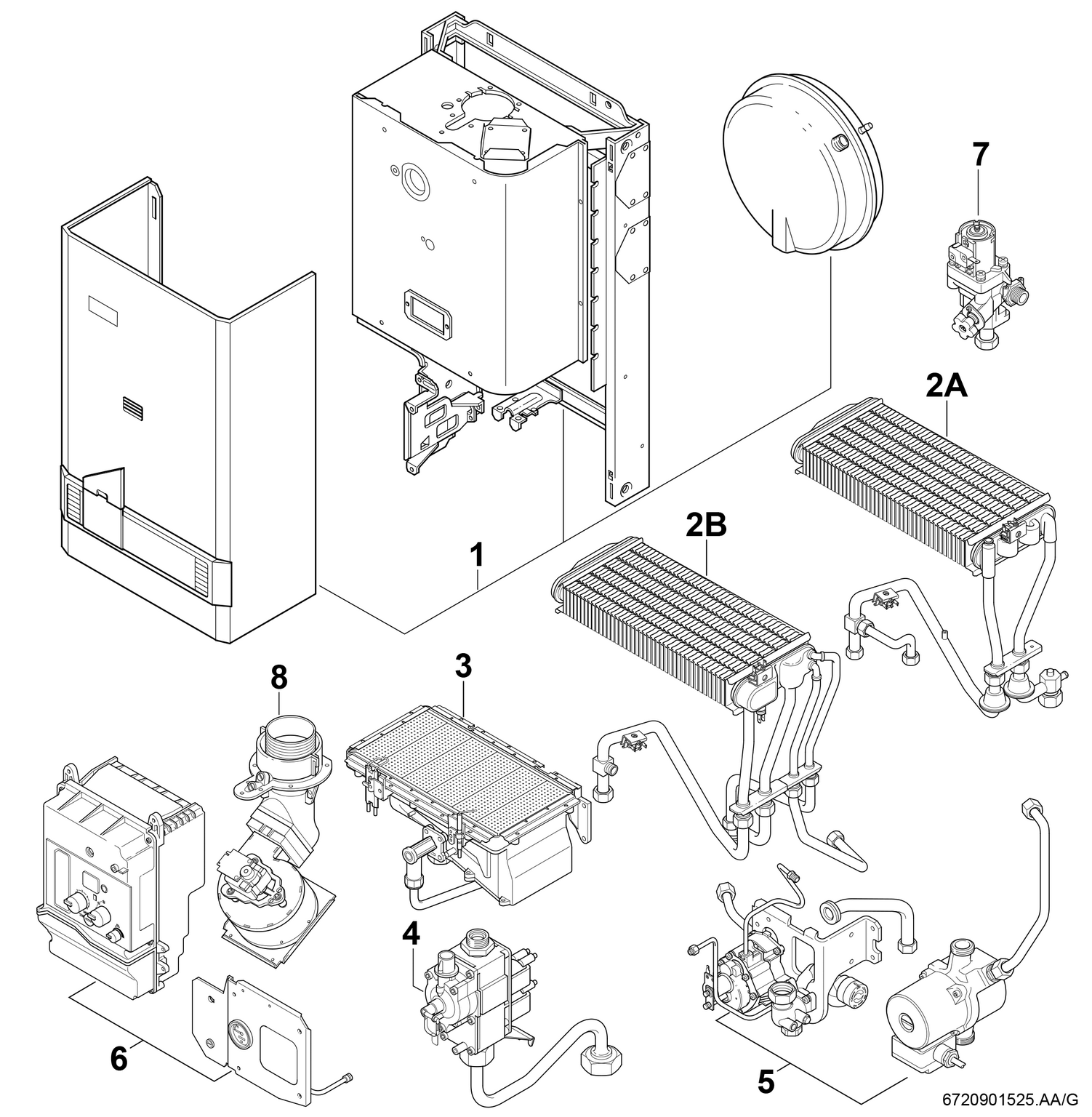 7

2A

2B

1

8

3

4

6

5

6720901525.AA/G