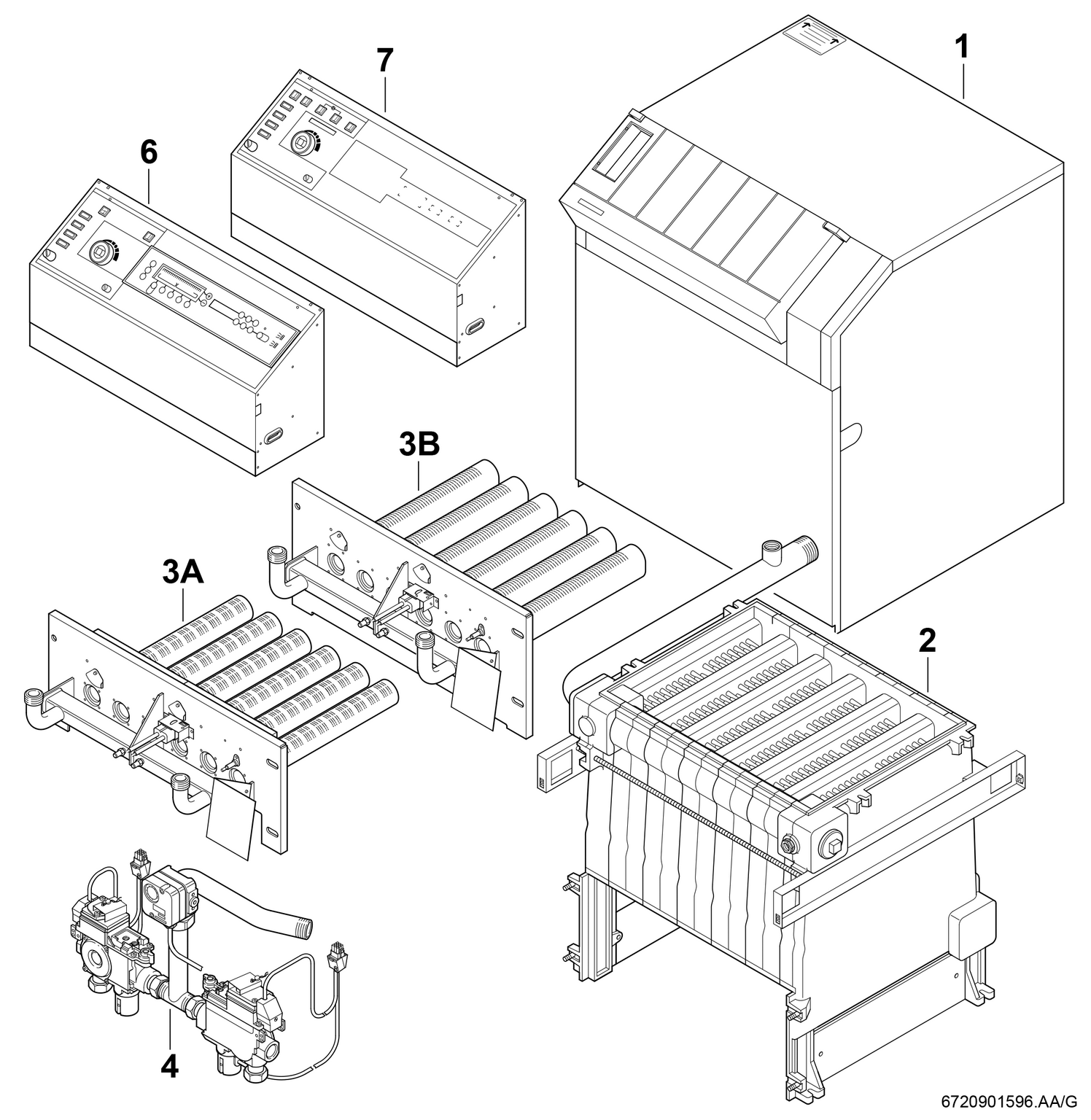 7

1

6

3B

3A

2

4

6720901596.AA/G