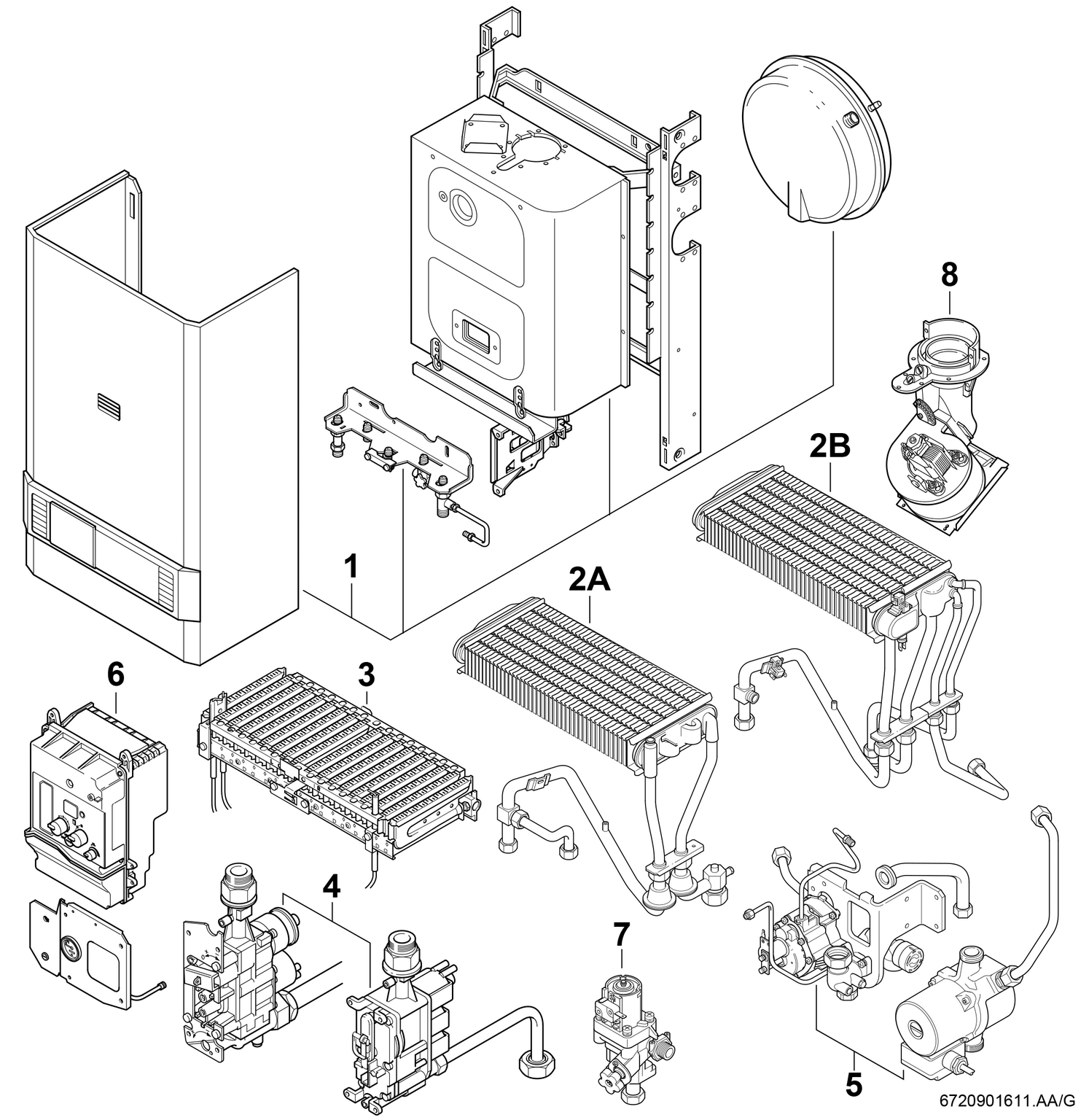 8

2B

1

2A

6

3

4

7

5

6720901611.AA/G