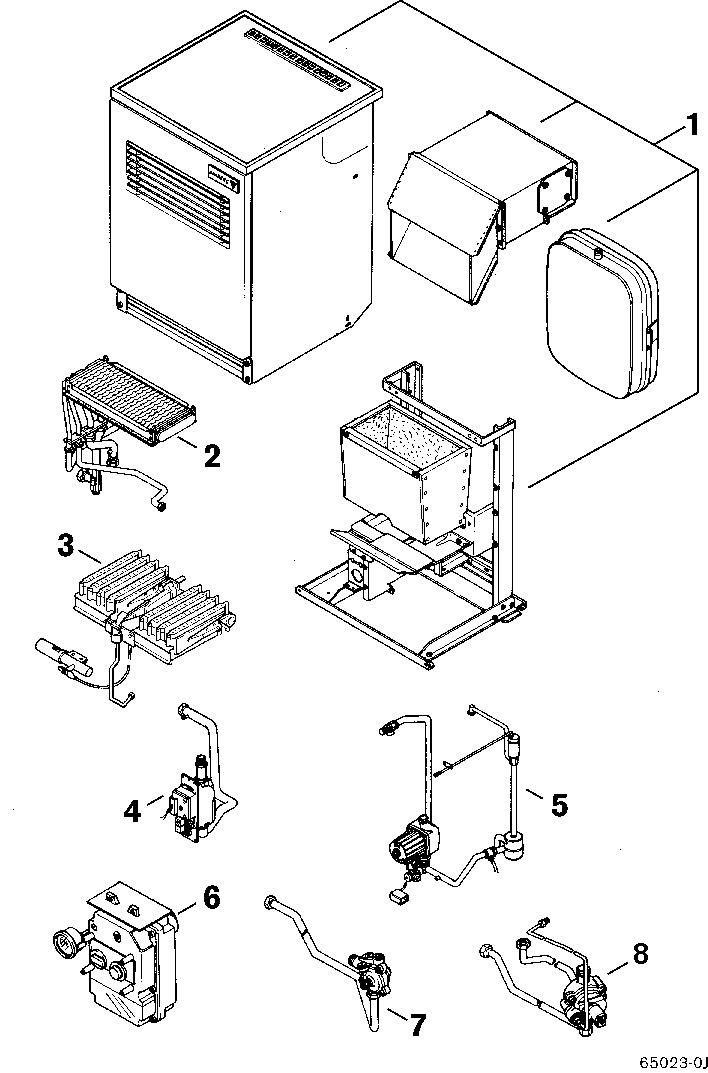 1
2
3
4
5
6
7
8
65023-0J