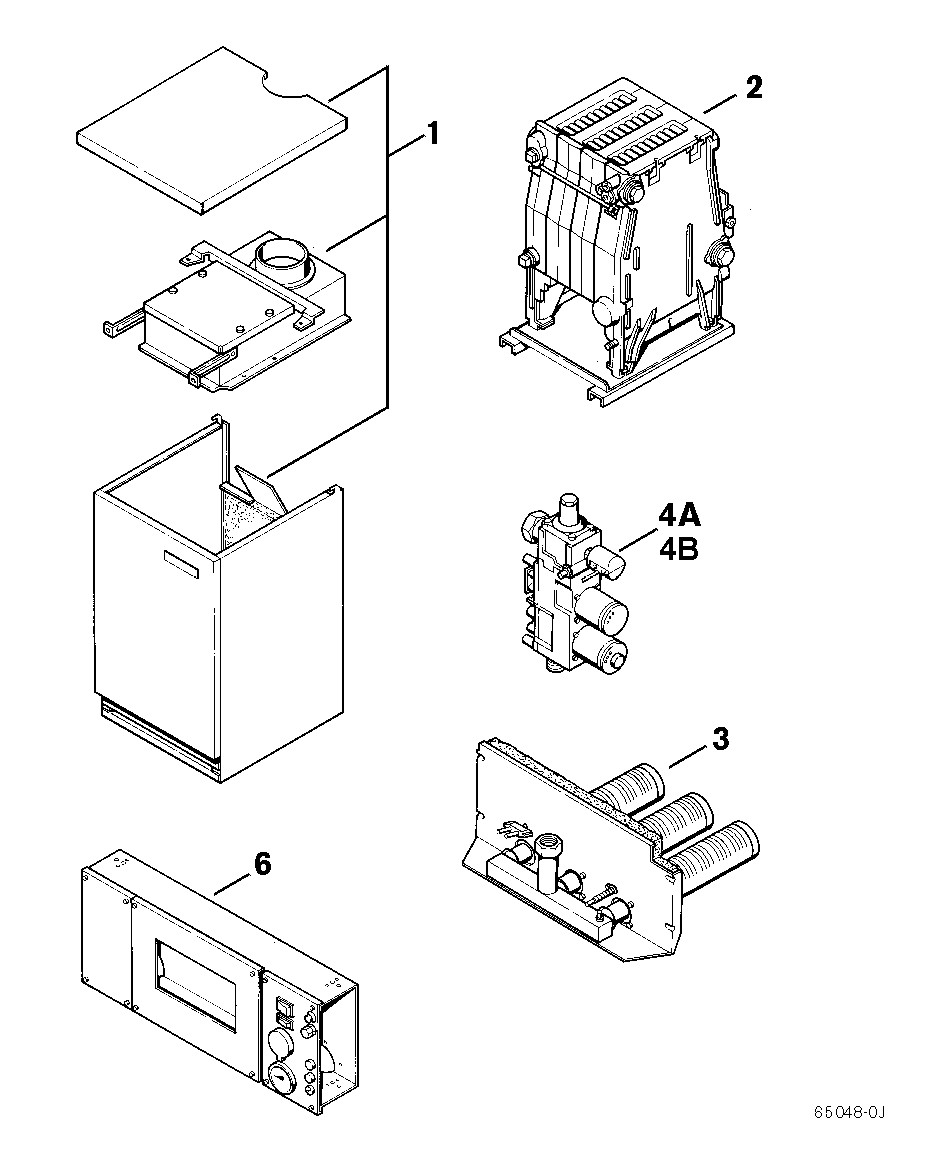 1

2

4A
4B

3

6

65048-0J