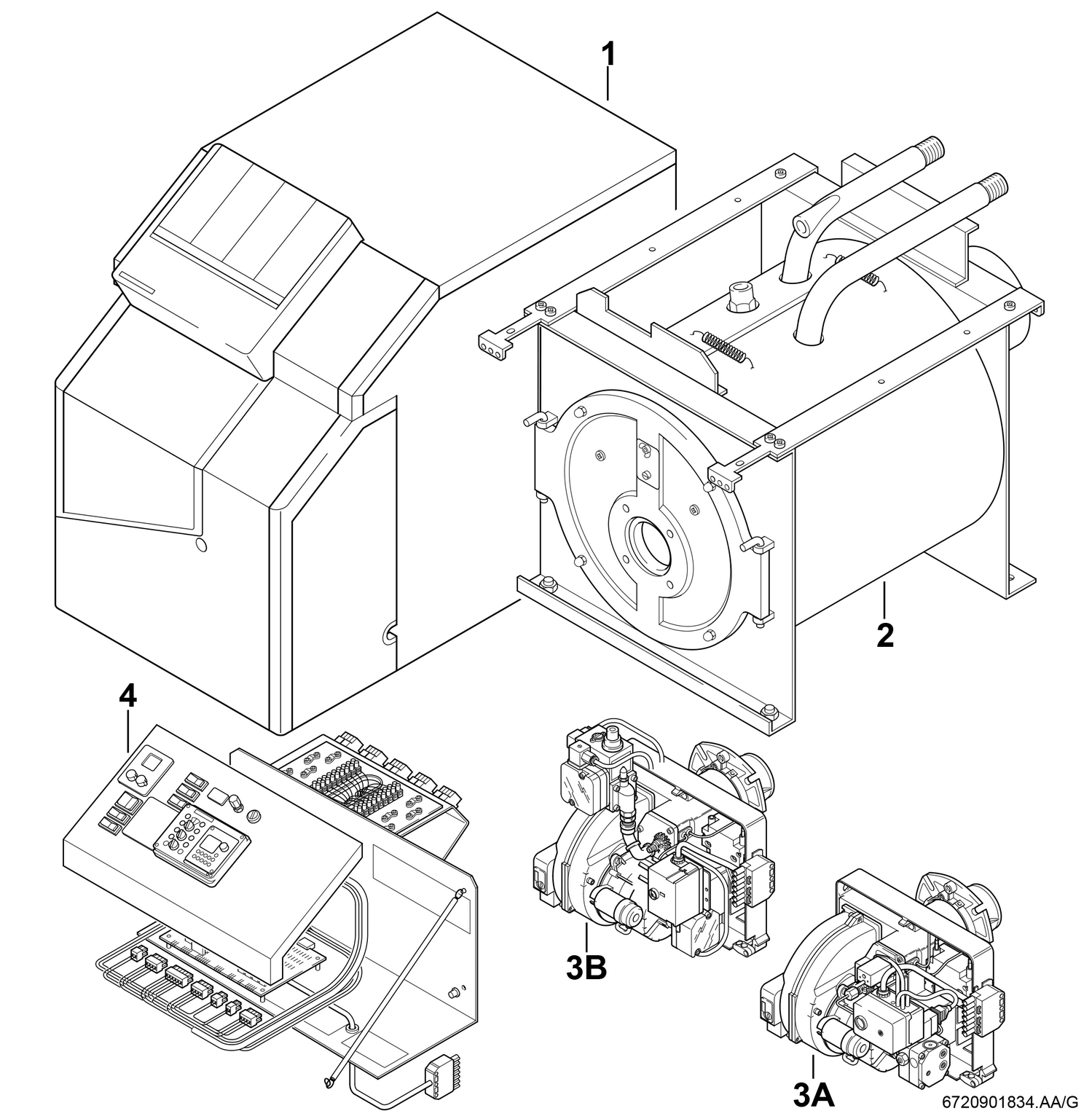 1

2

4

3B

3A

6720901834.AA/G