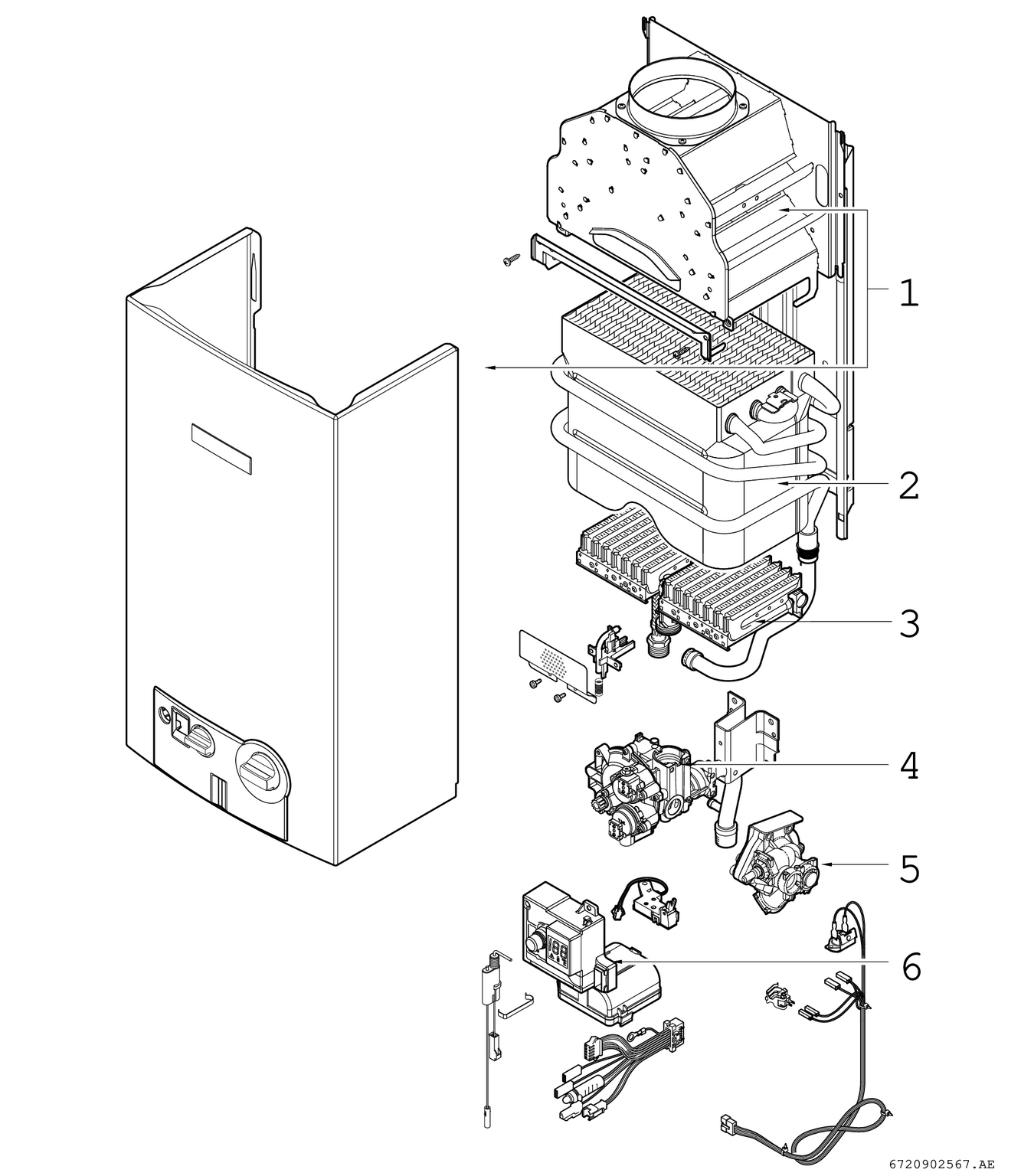 1

2

3

4

5

6

6720902567.AE