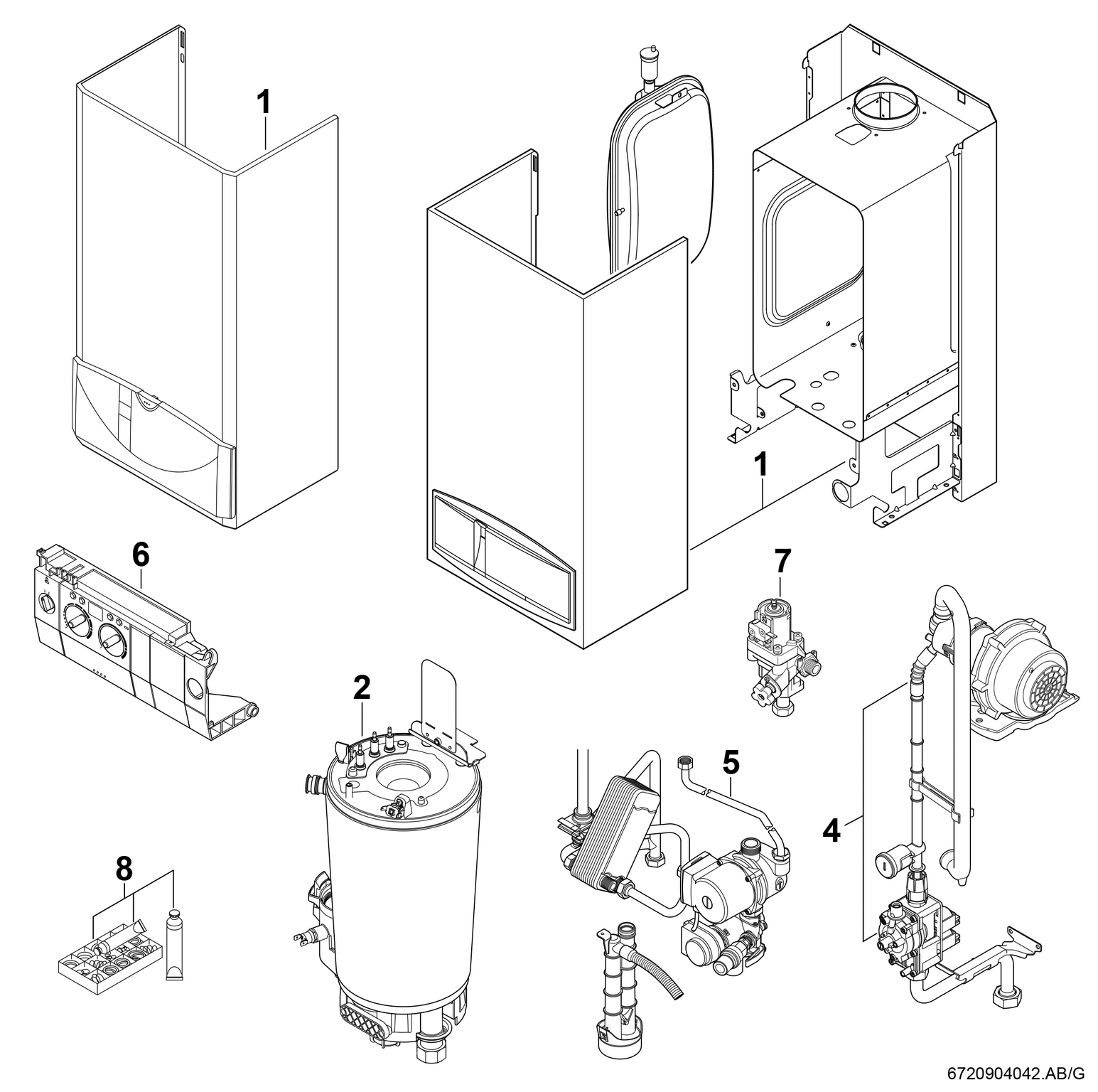 1
1
6
7
2
5
4
8
6720904042.AB/G