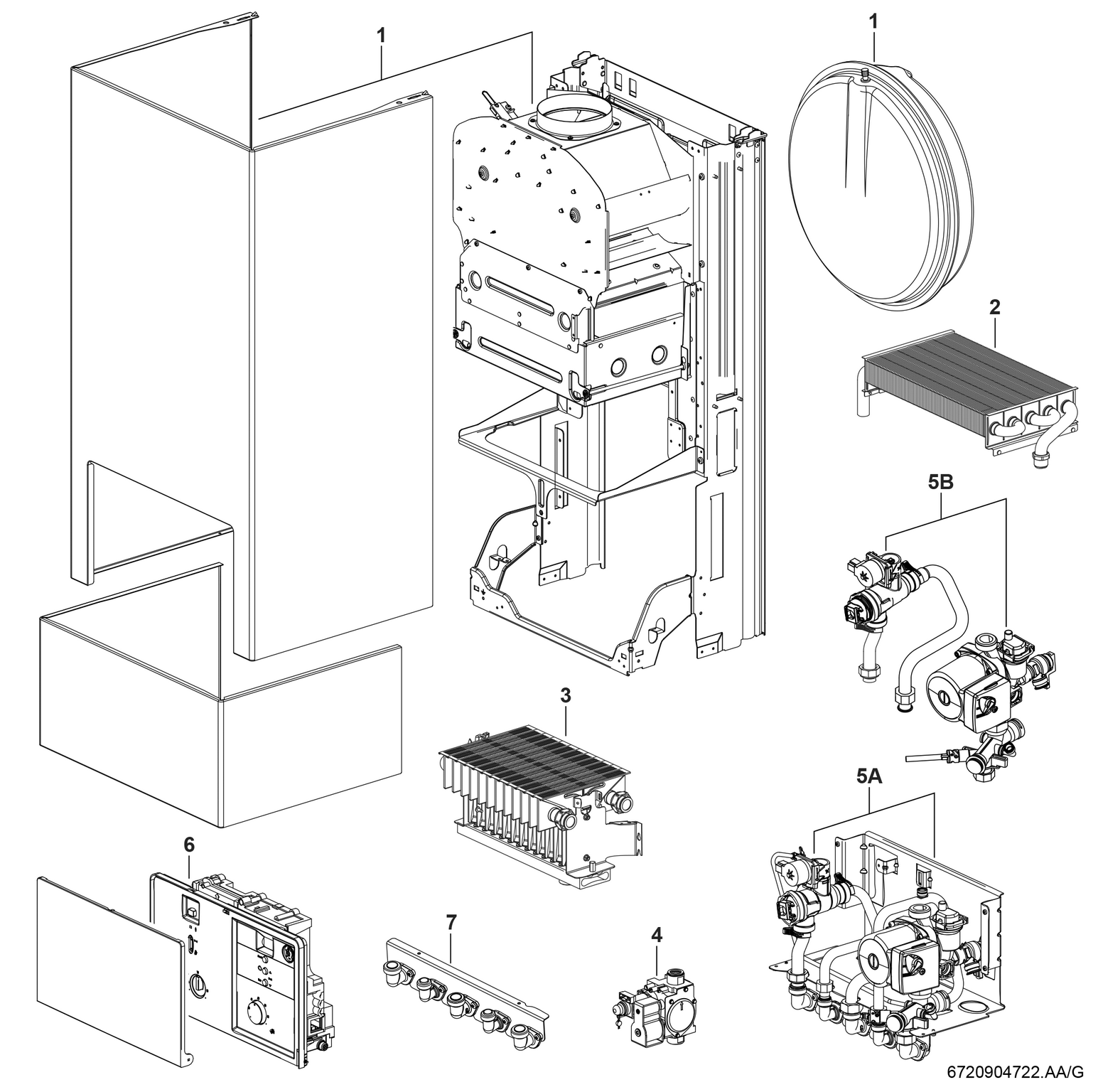 1
1
2
5B
3
5A
6
7
4
6720904722.AA/G