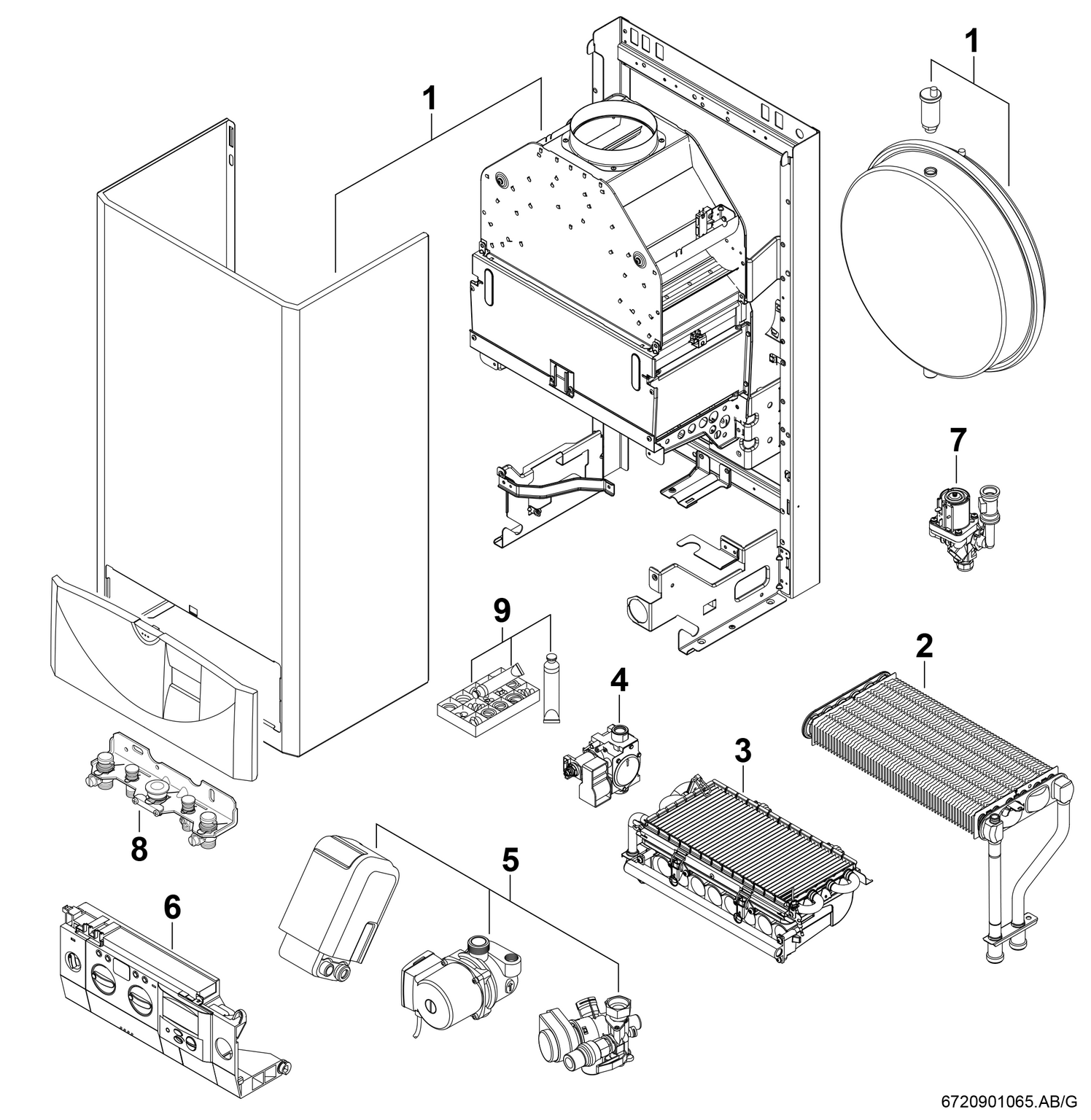 1
1
7
9
2
4
3
8
5
6
6720901065.AB/G