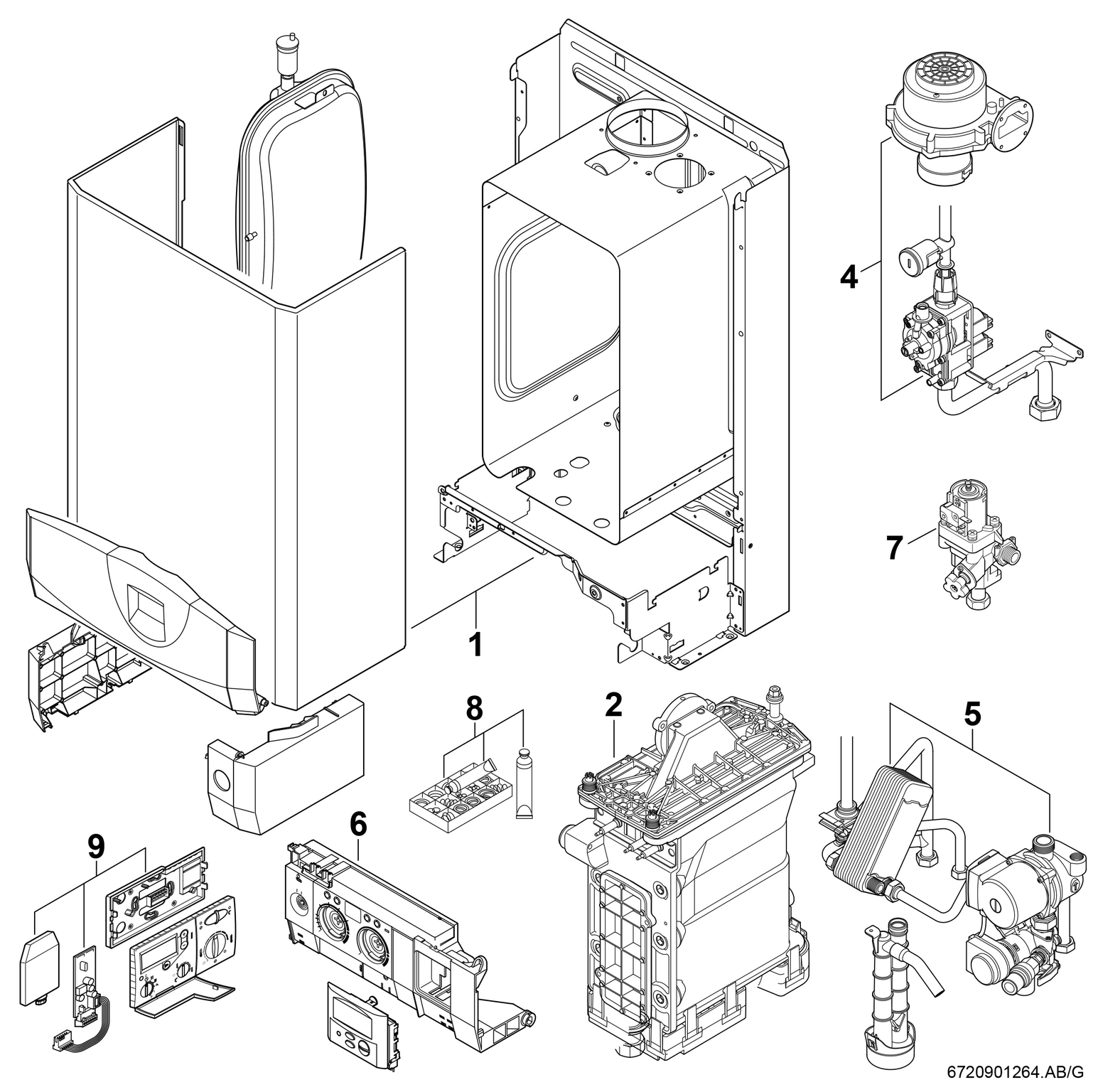 4

7

1

8

2

5

9

6

6720901264.AB/G