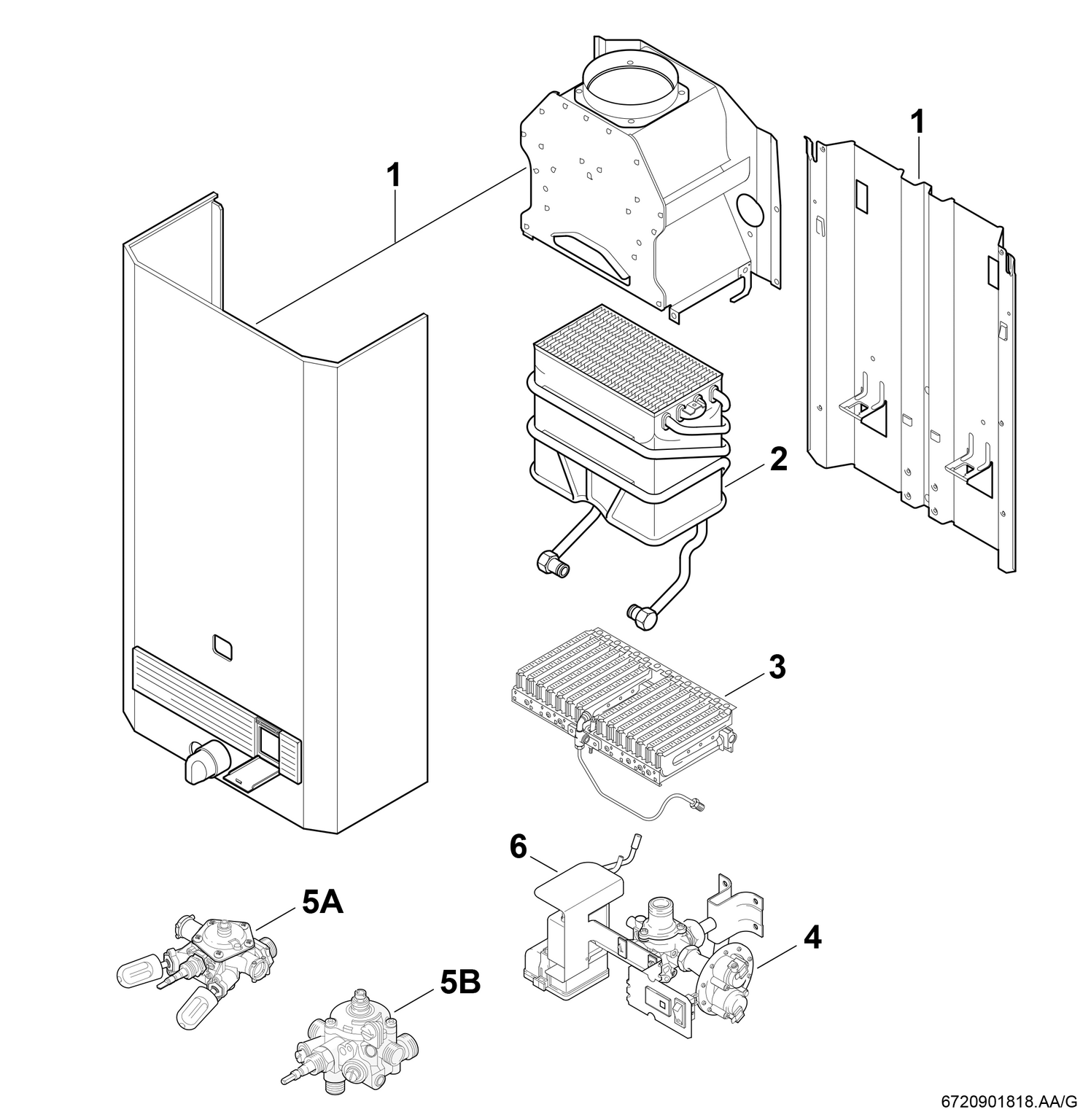 1

1

2

3

6

5A

4

5B

6720901818.AA/G