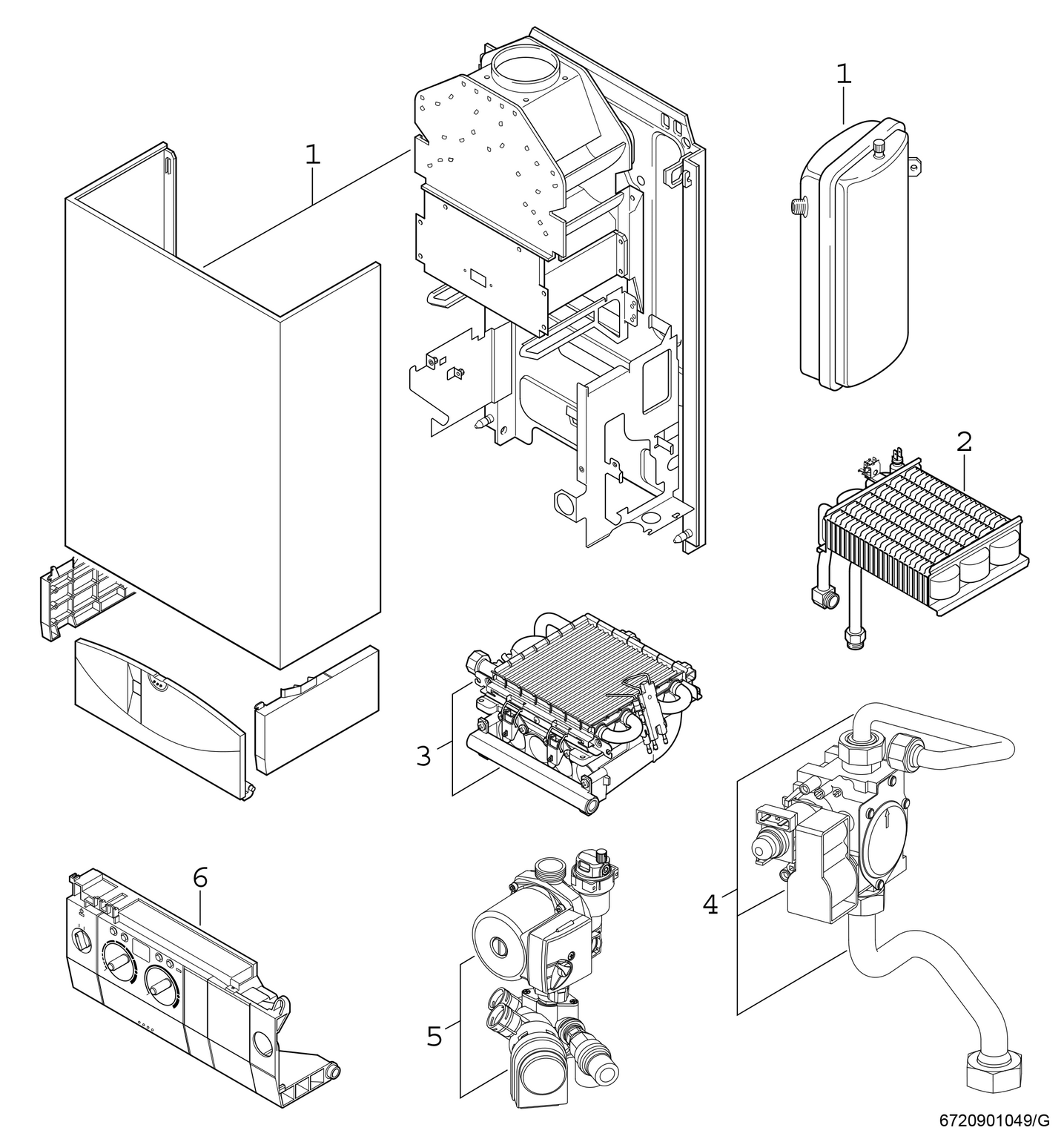 1

1

2

3

4

6

5

6720901049/G