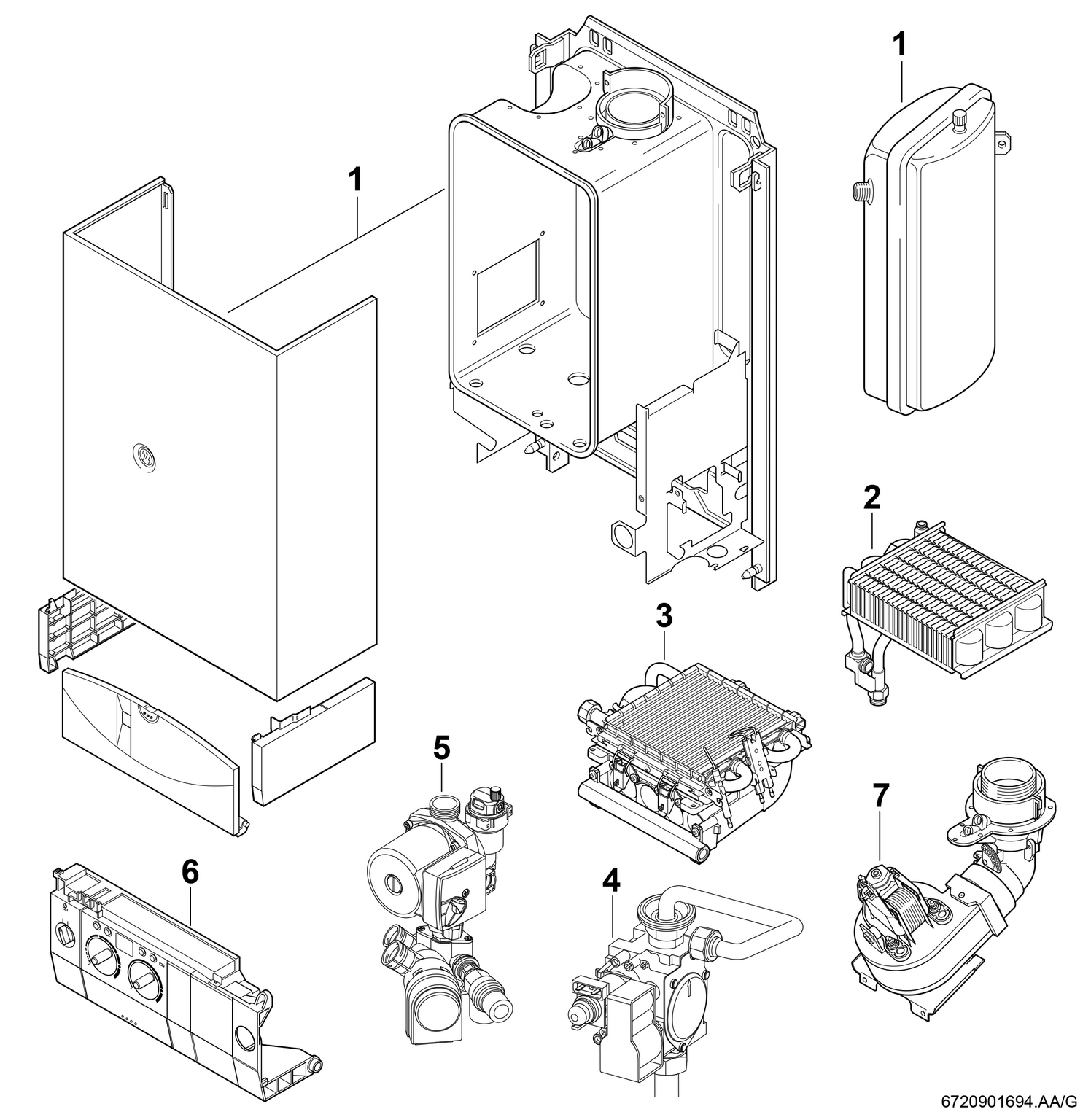 1
1
2
3
5
7
6
4
6720901694.AA/G