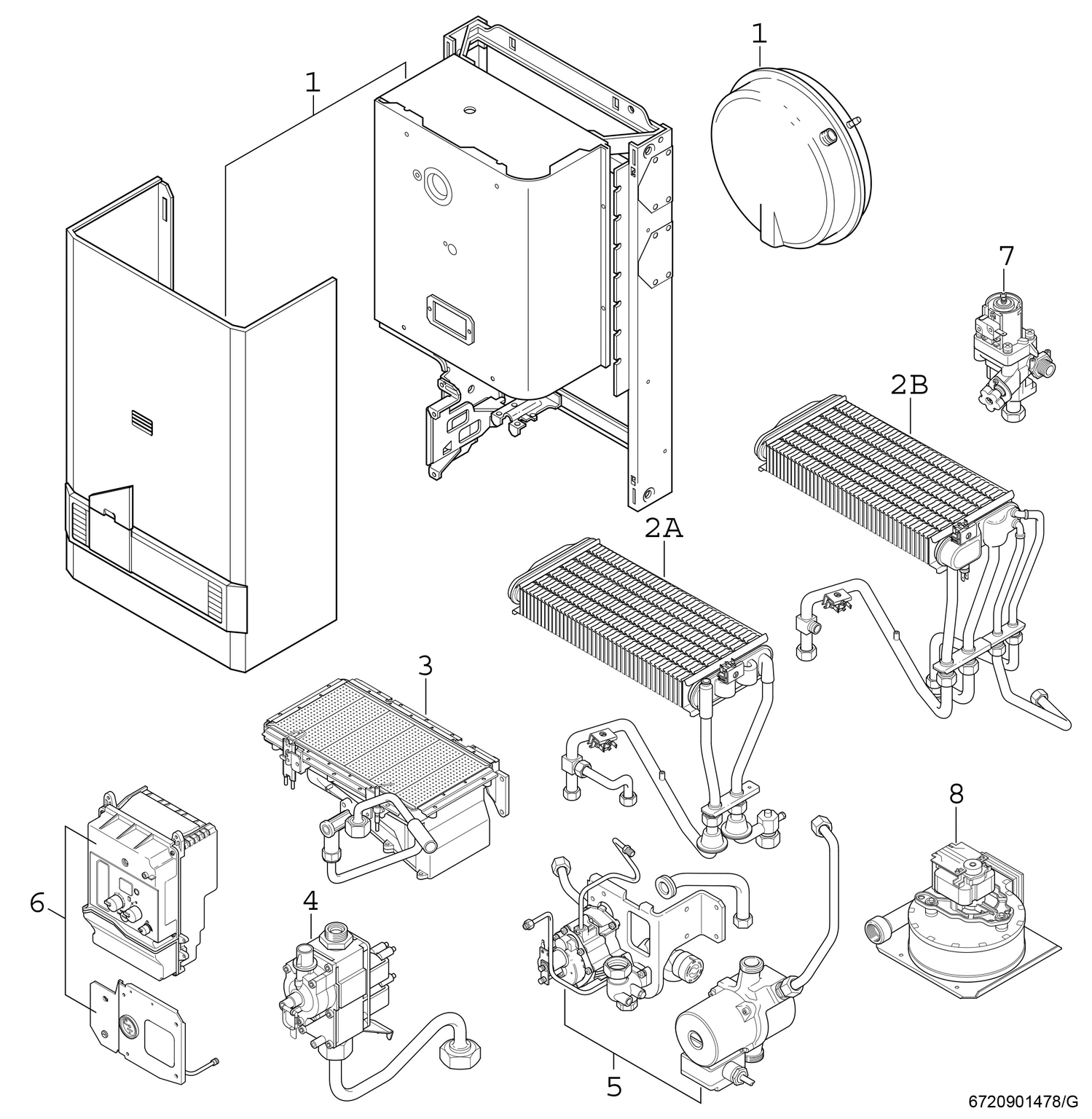 1

1

7

2B

2A

3

8

6

4

5

6720901478/G