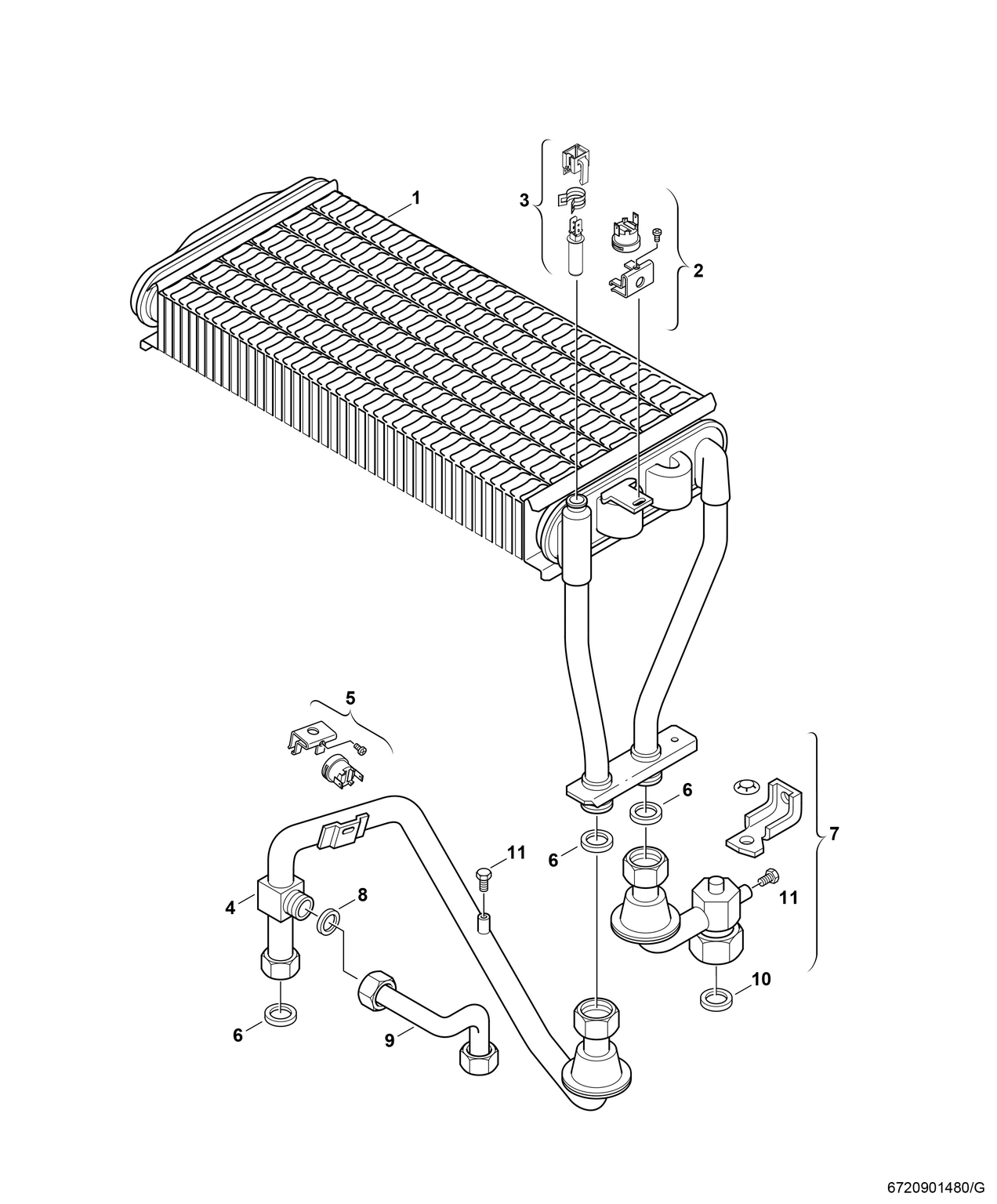 1
3
2
5
6
7
11
6
11
4
8
10
6
9
6720901480/G