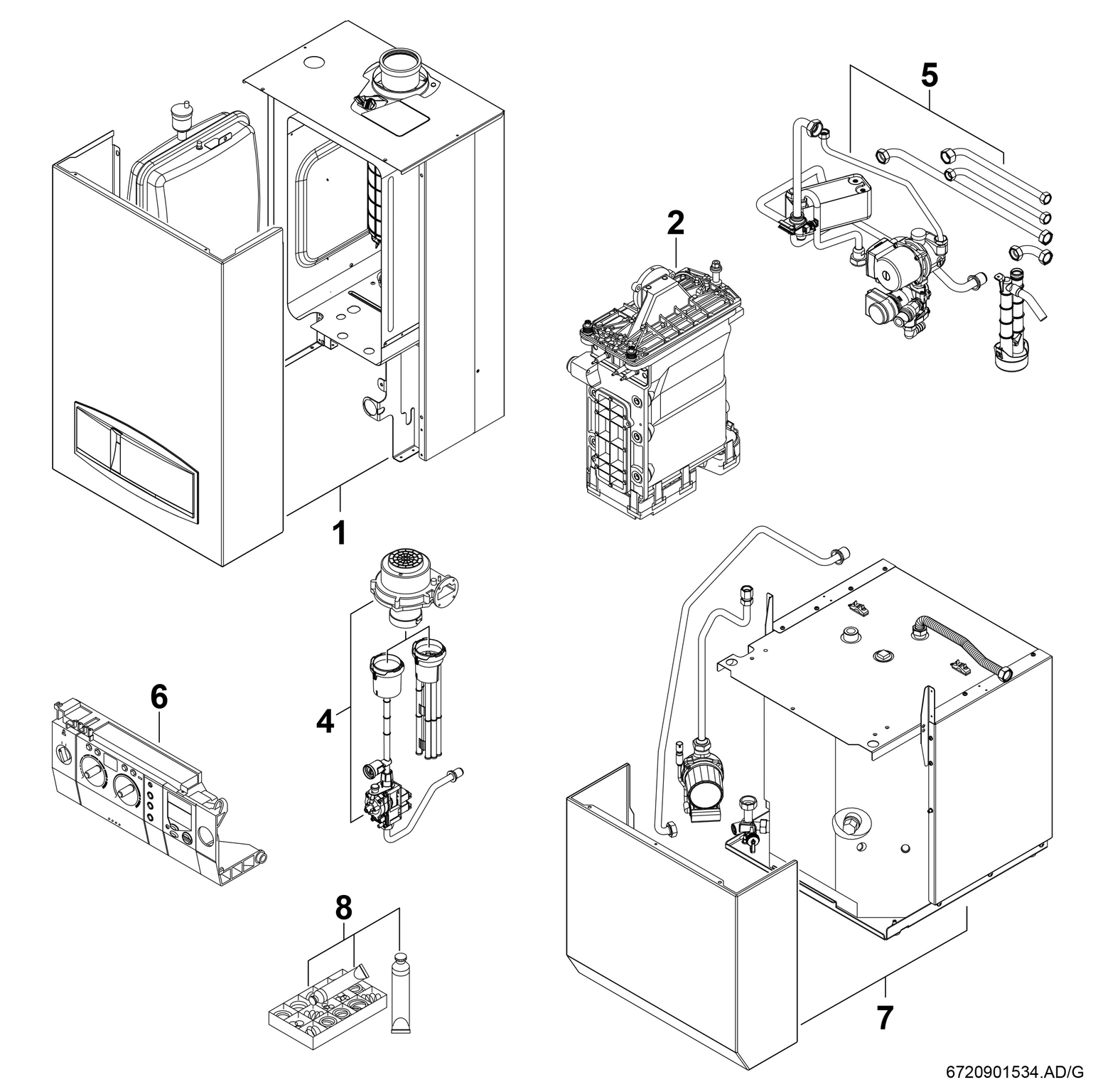 5

2

1

4

6

8

7

6720901534.AD/G