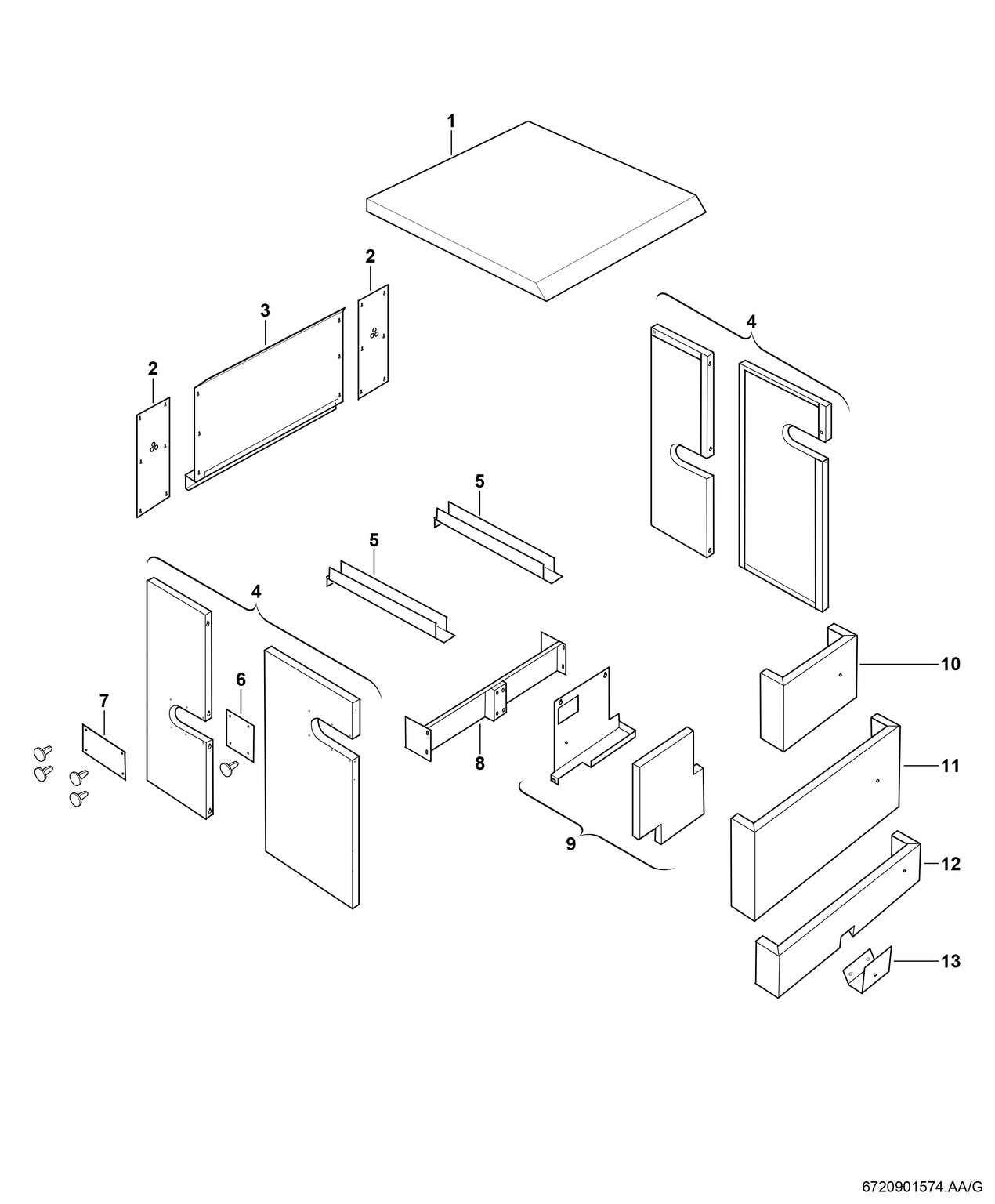 1

2

3

2

4

5

5

4

6

7

8

9

10

11

12

13

6720901574.AA/G