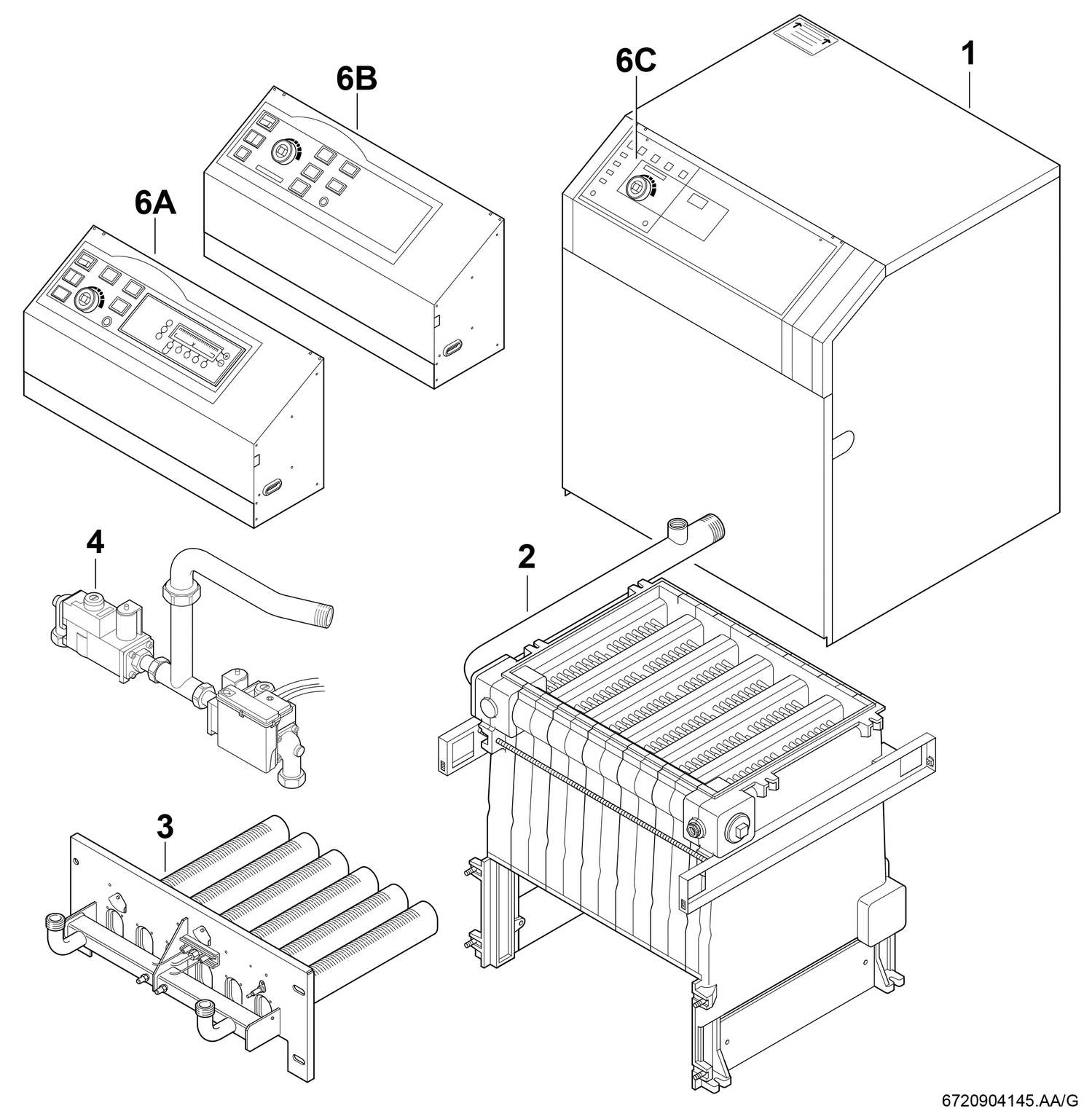 6B
6C
1
6A
4
2
3
6720904145.AA/G