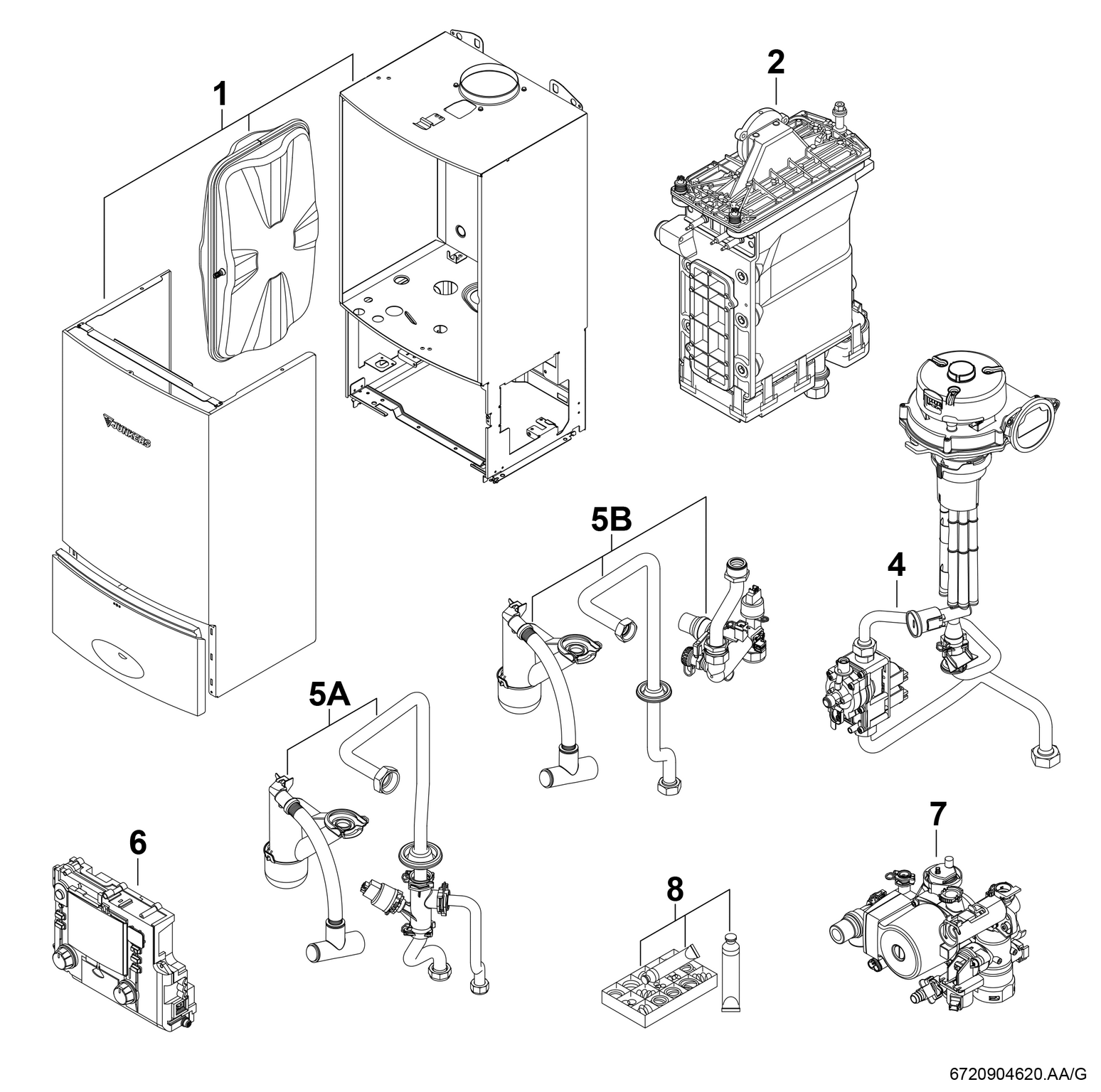 1

2

JUNKERS

5B

4

5A

6

7

8

6720904620.AA/G