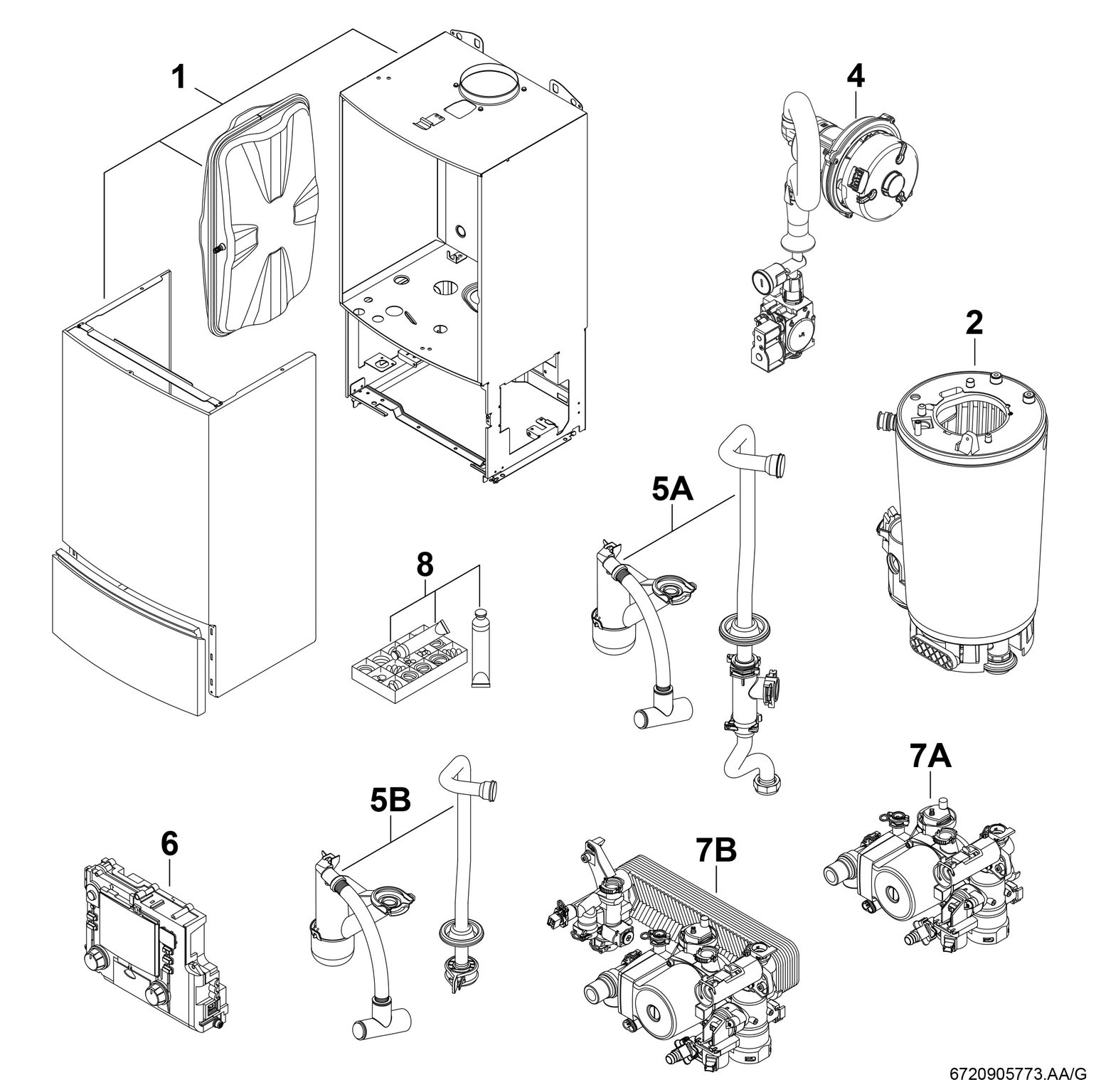 1

4

2

5A

8

7A

5B

6

7B

6720905773.AA/G