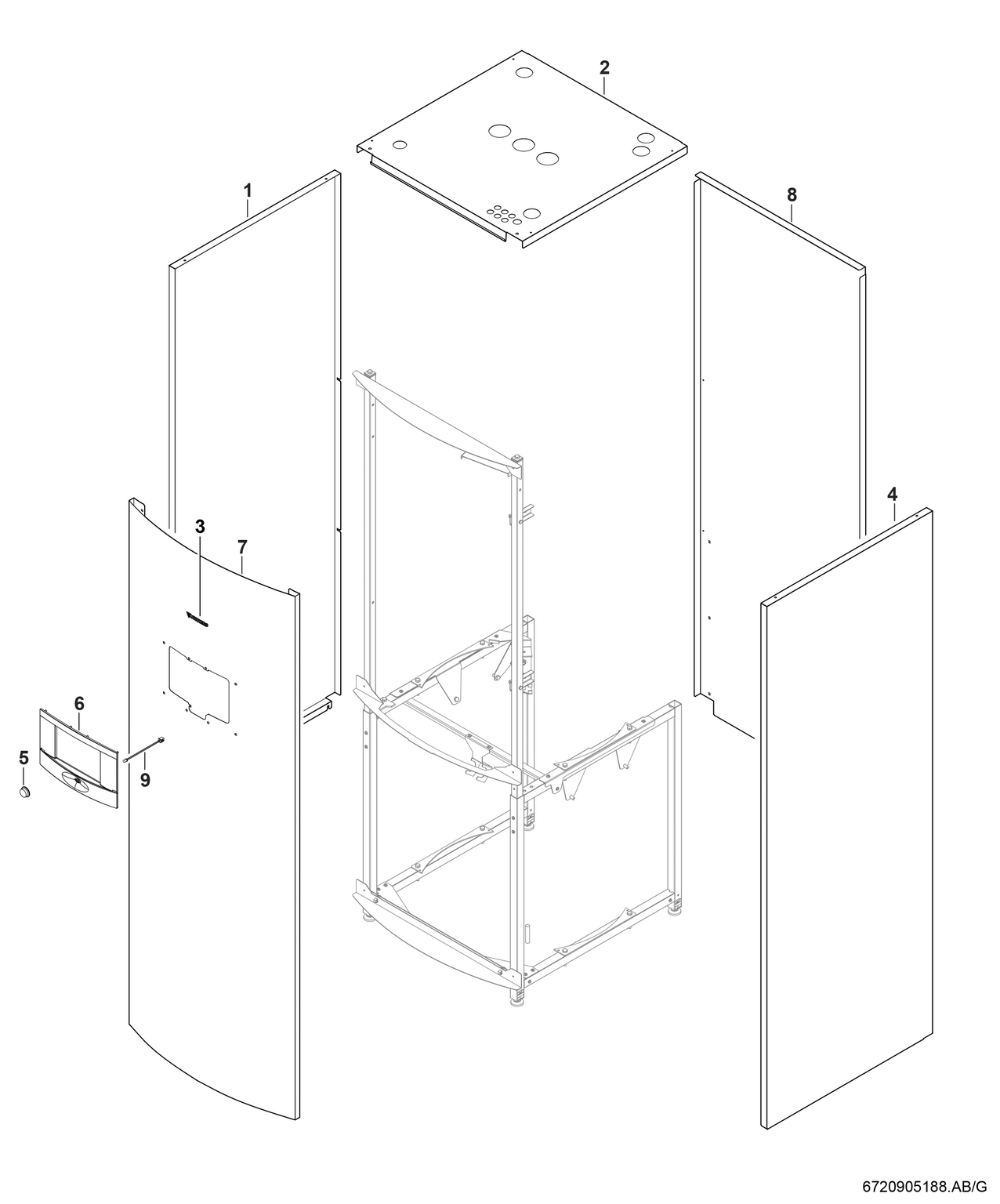 2
1
8
4
3
7
6
5
9
6720905188.AB/G