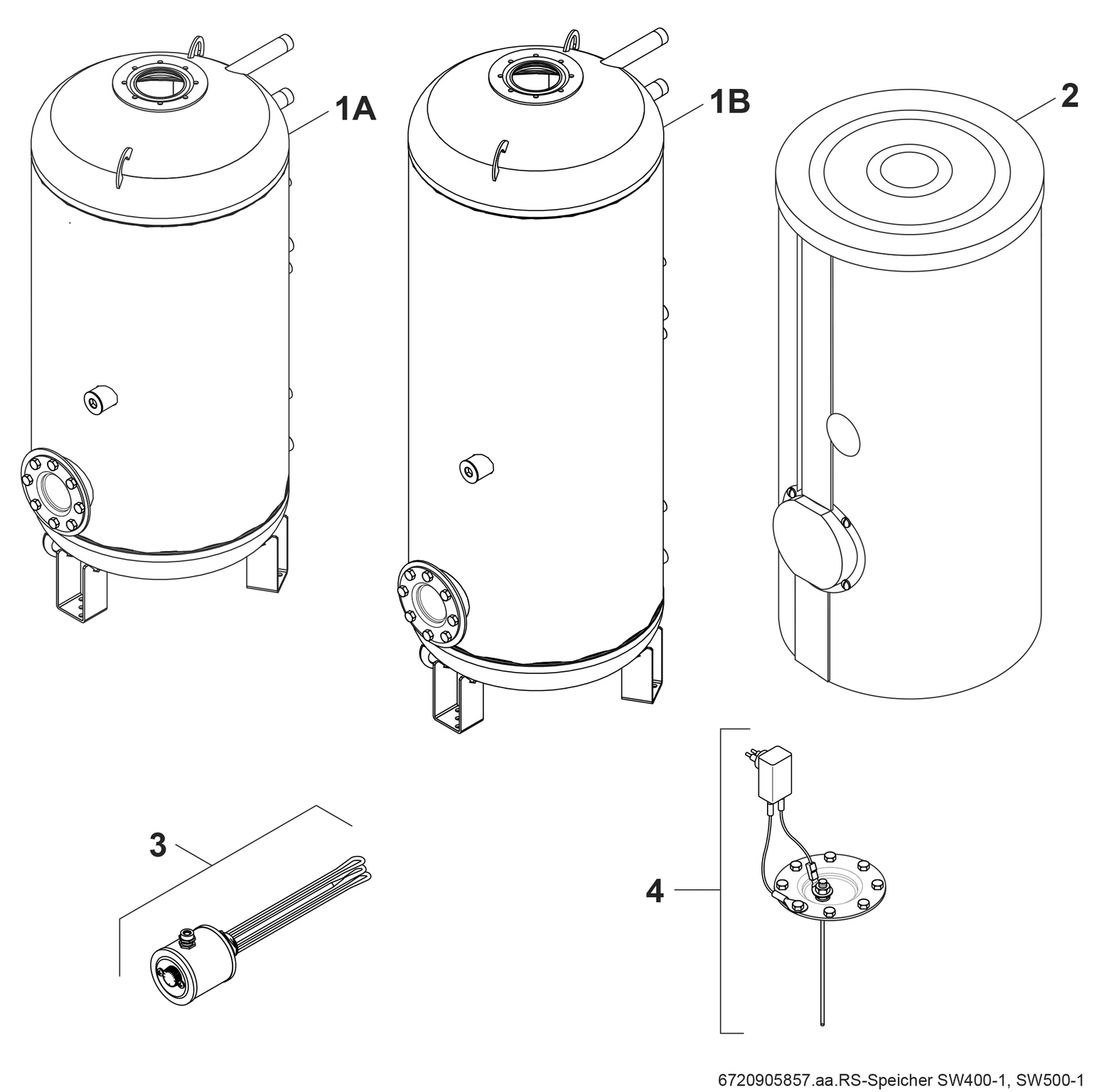 1A

1B

2

3

4

6720905857.aa.RS-Speicher SW400-1, SW500-1