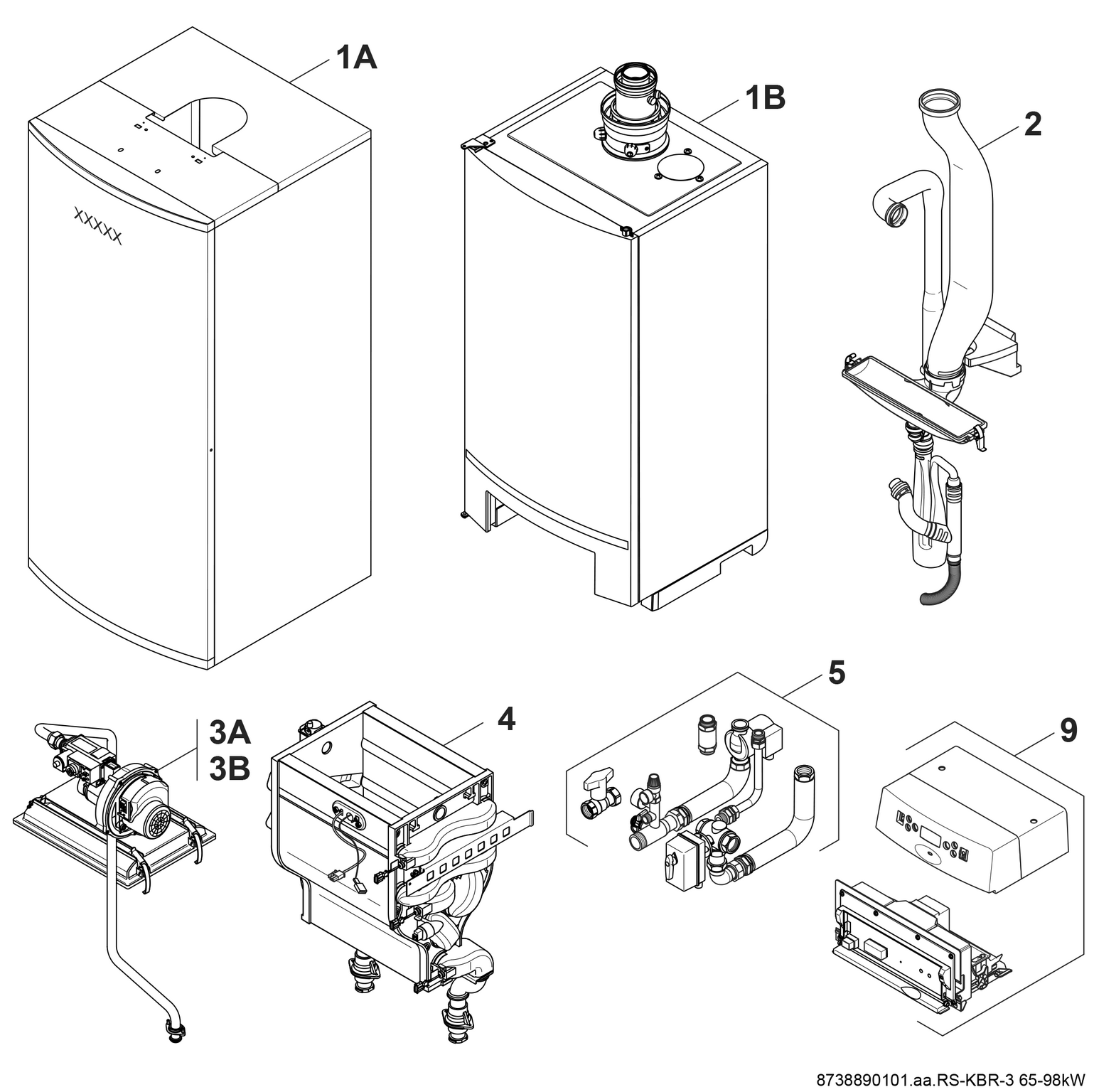 1A

XXXXX

1B

2

3A
3B

4

5

9

8738890101.aa.RS-KBR-3 65-98kW