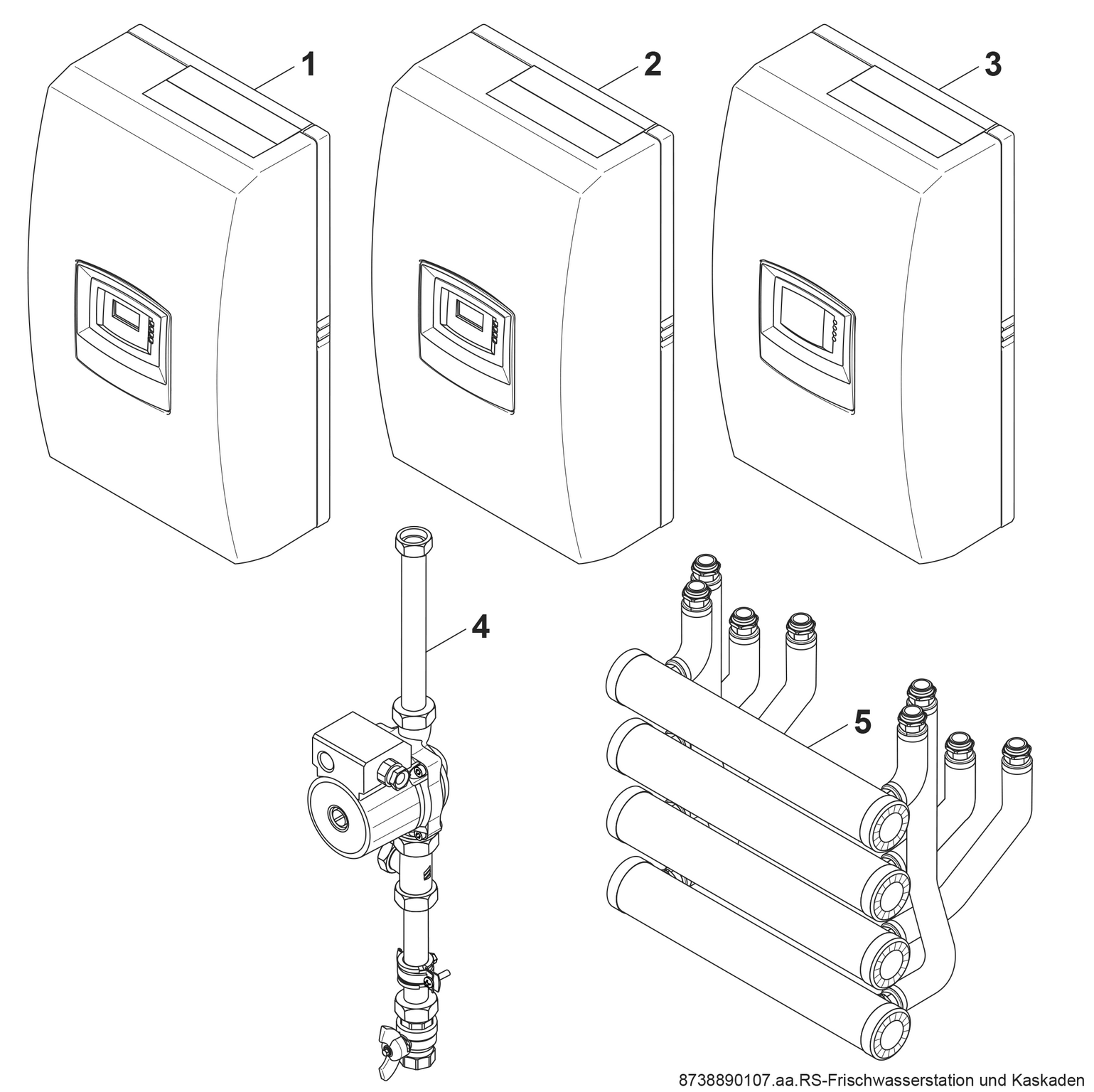 1
2
3
4
5
8738890107.aa.RS-Frischwasserstation und Kaskaden