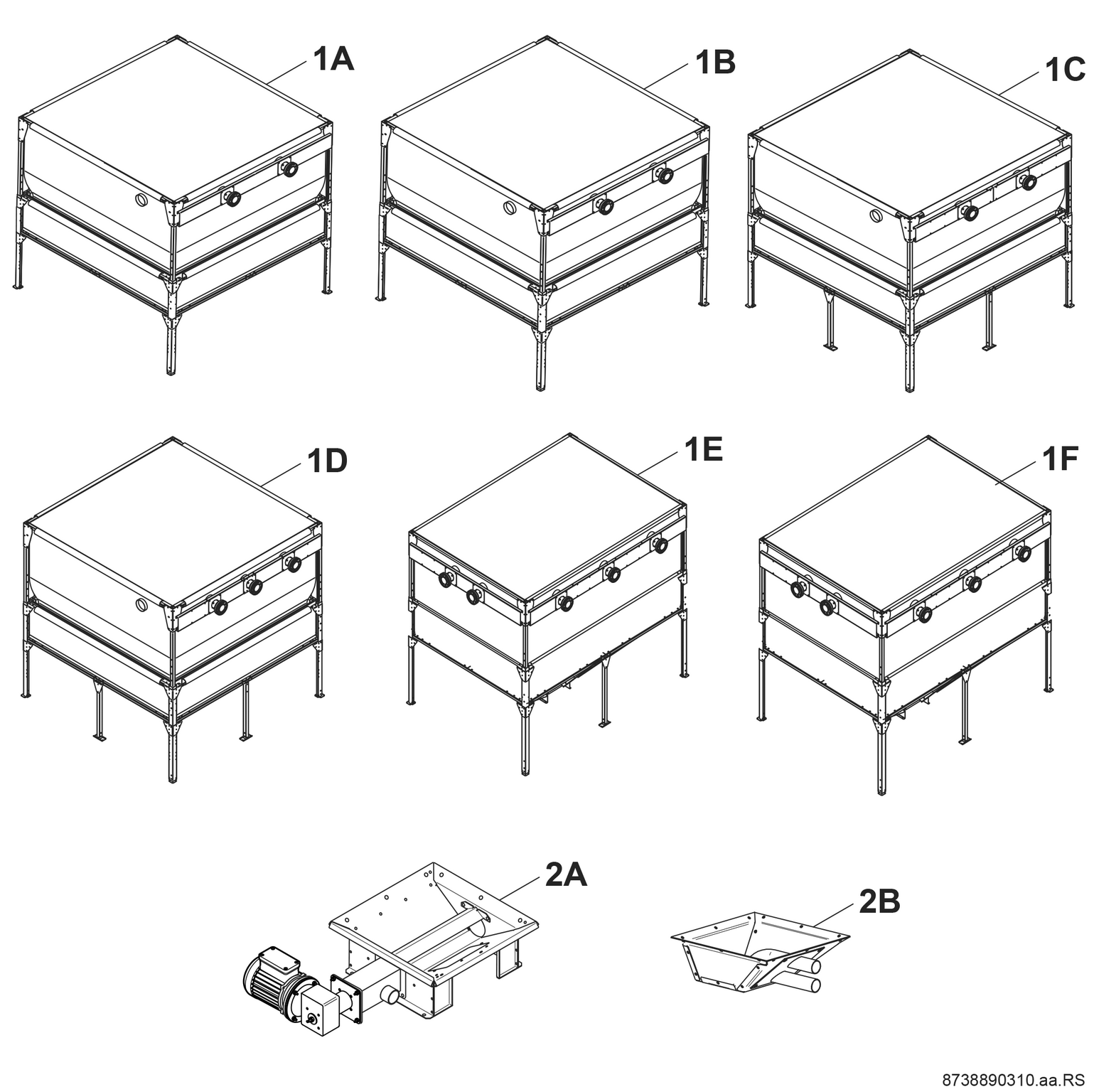 1A
1B
1C
1D
1E
1F
2A
2B
8738890310.aa.RS