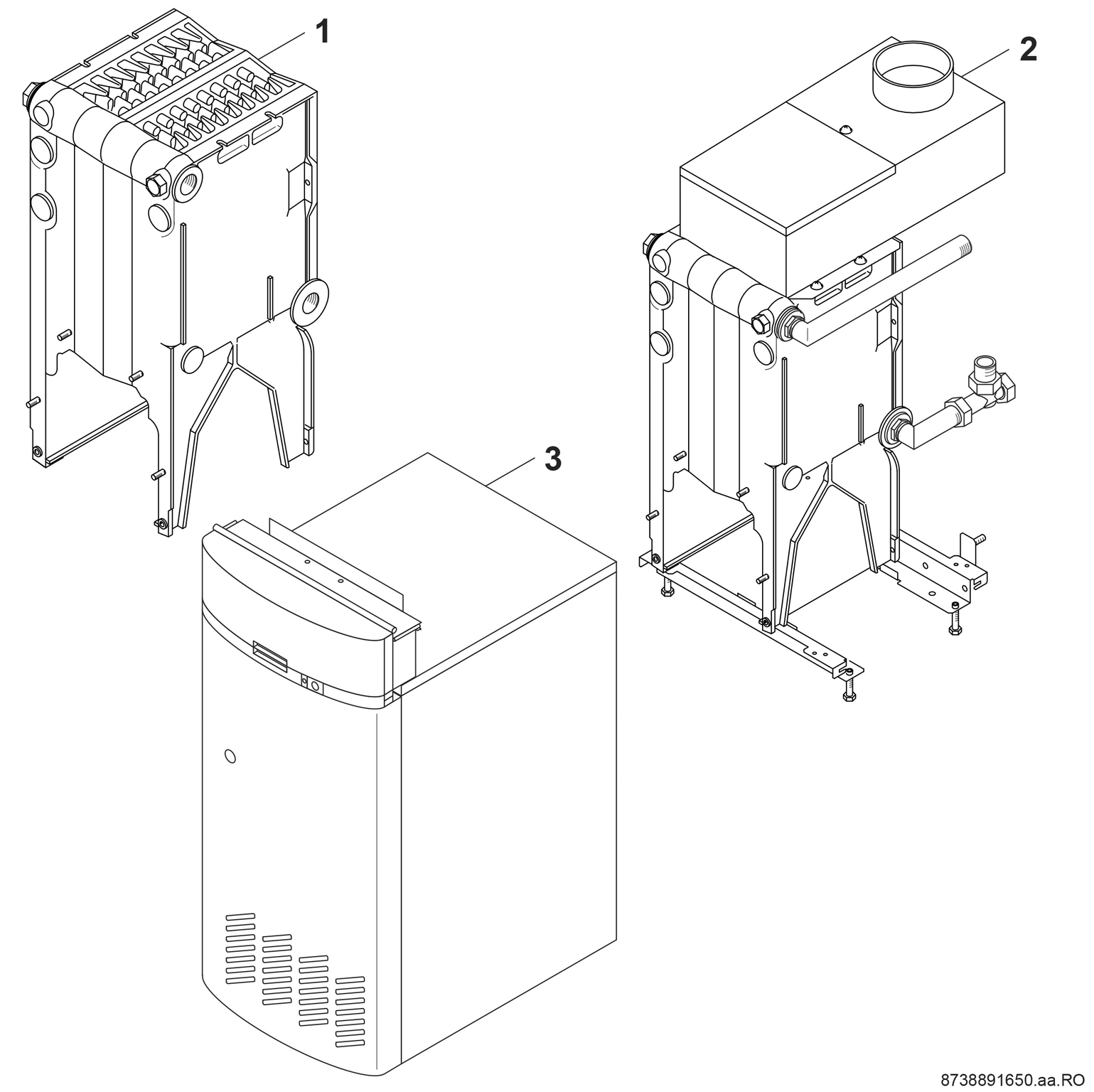 1

2

3

8738891650.aa.RO