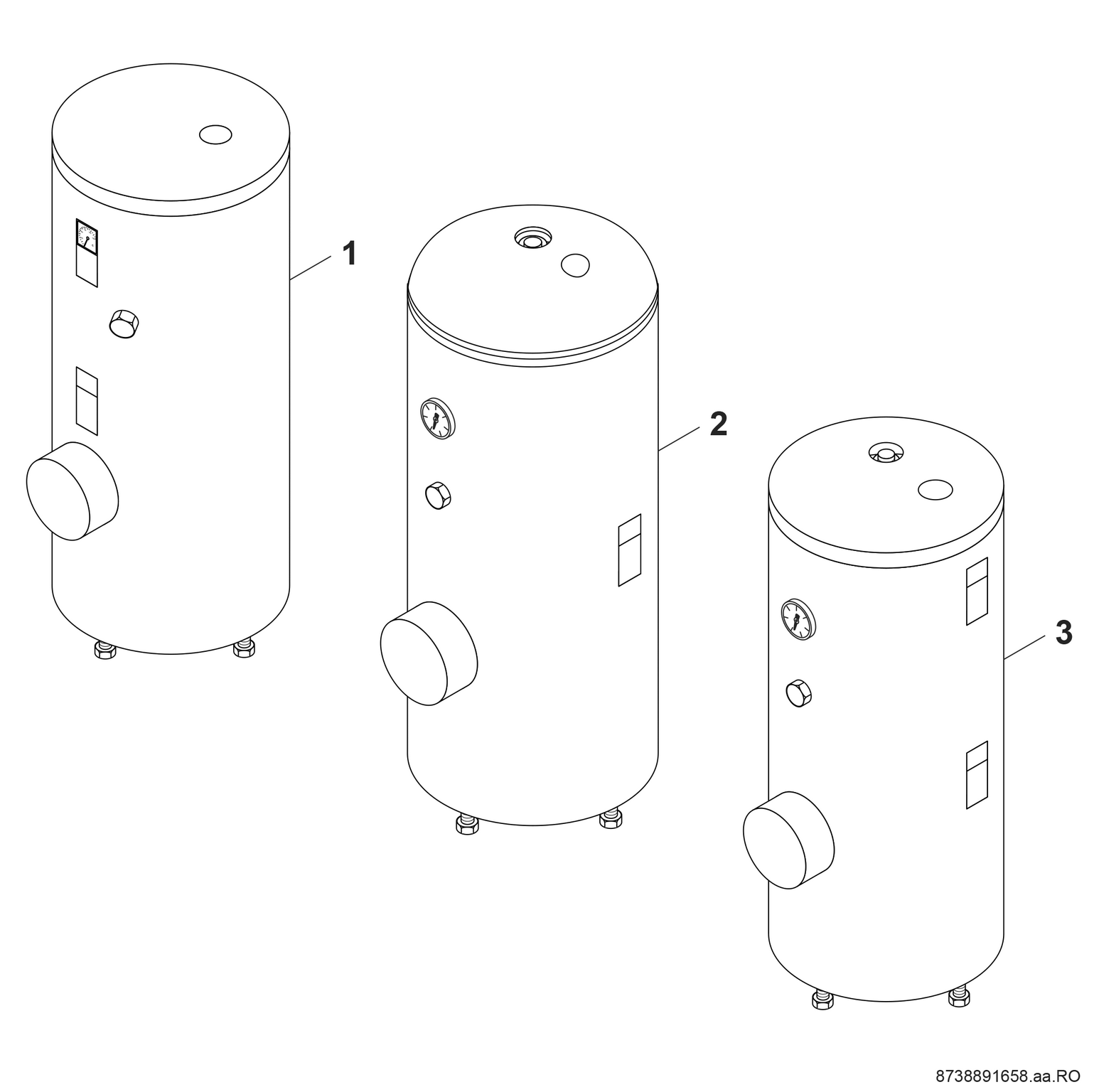 1

2

3

8738891658.aa.RO