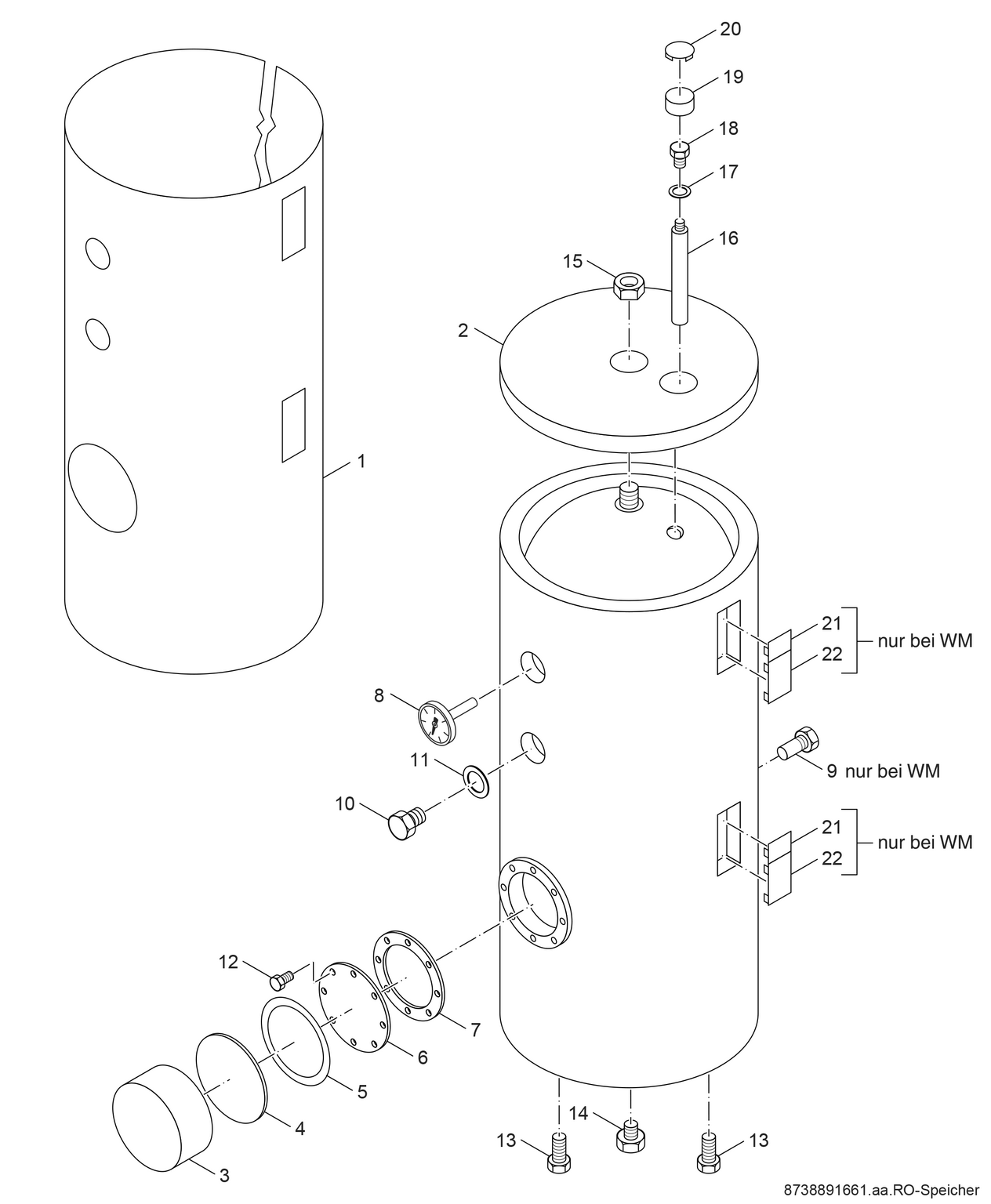 20
19
18
17
16
15
2
1
21
22
nur bei WM
8
11
9 nur bei WM
10
21
22
nur bei WM
12
7
6
5
4
3
14
13
13

8738891661.aa.RO-Speicher