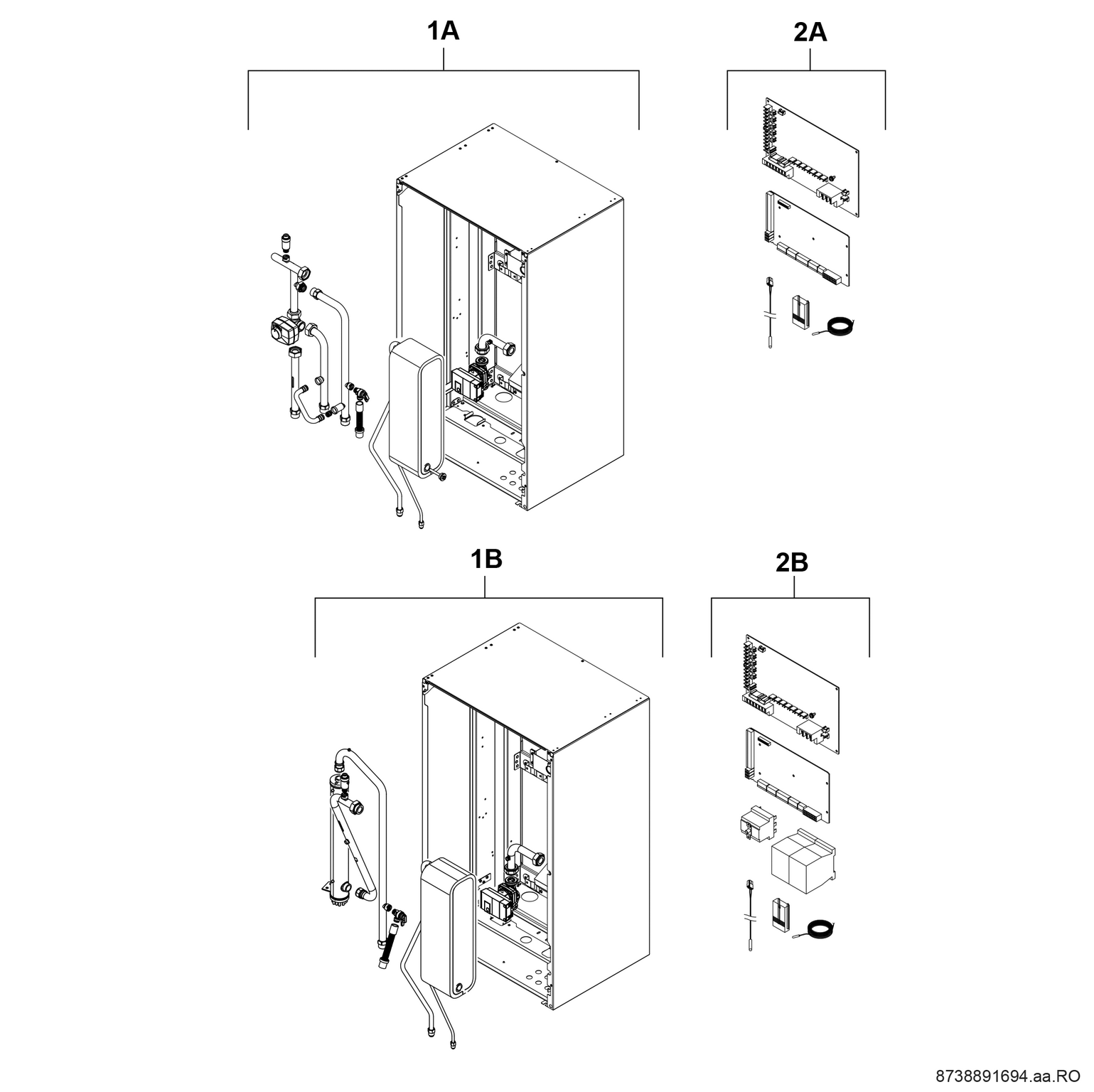 1A

2A

1B

2B

8738891694.aa.RO