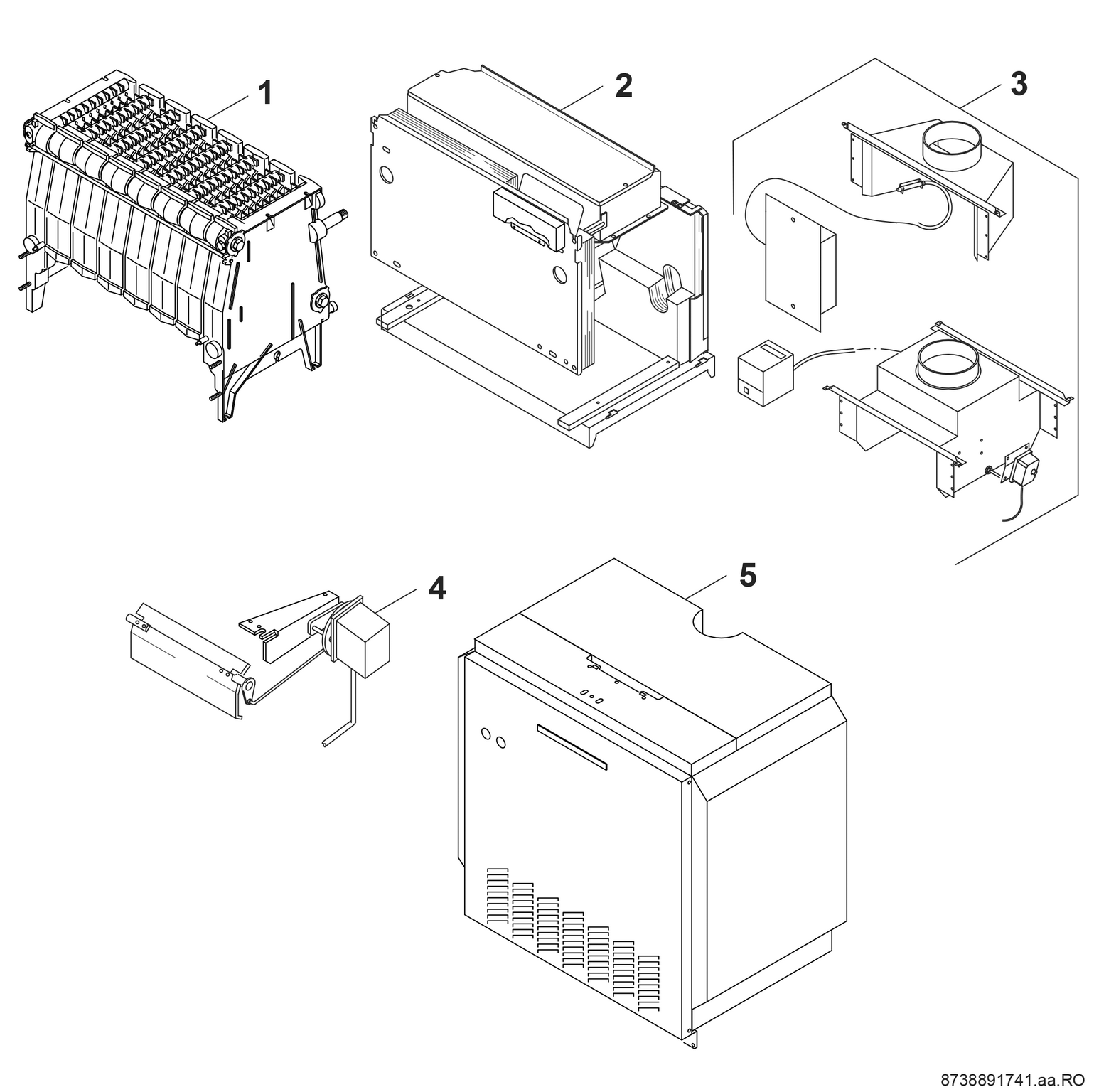 1
2
3
4
5
8738891741.aa.RO