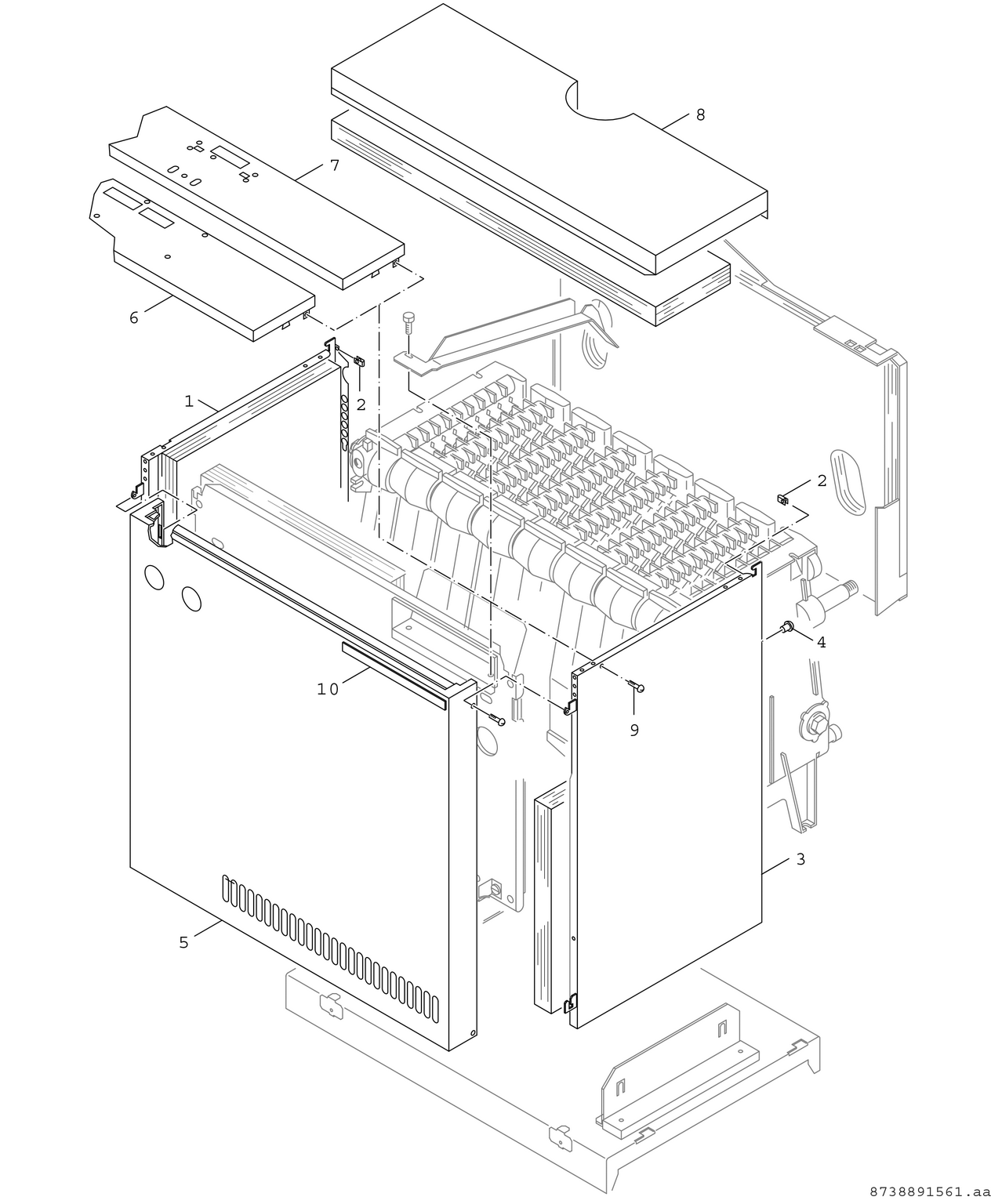 8
7
6
1
2
2
4
10
9
3
5
8738891561.aa