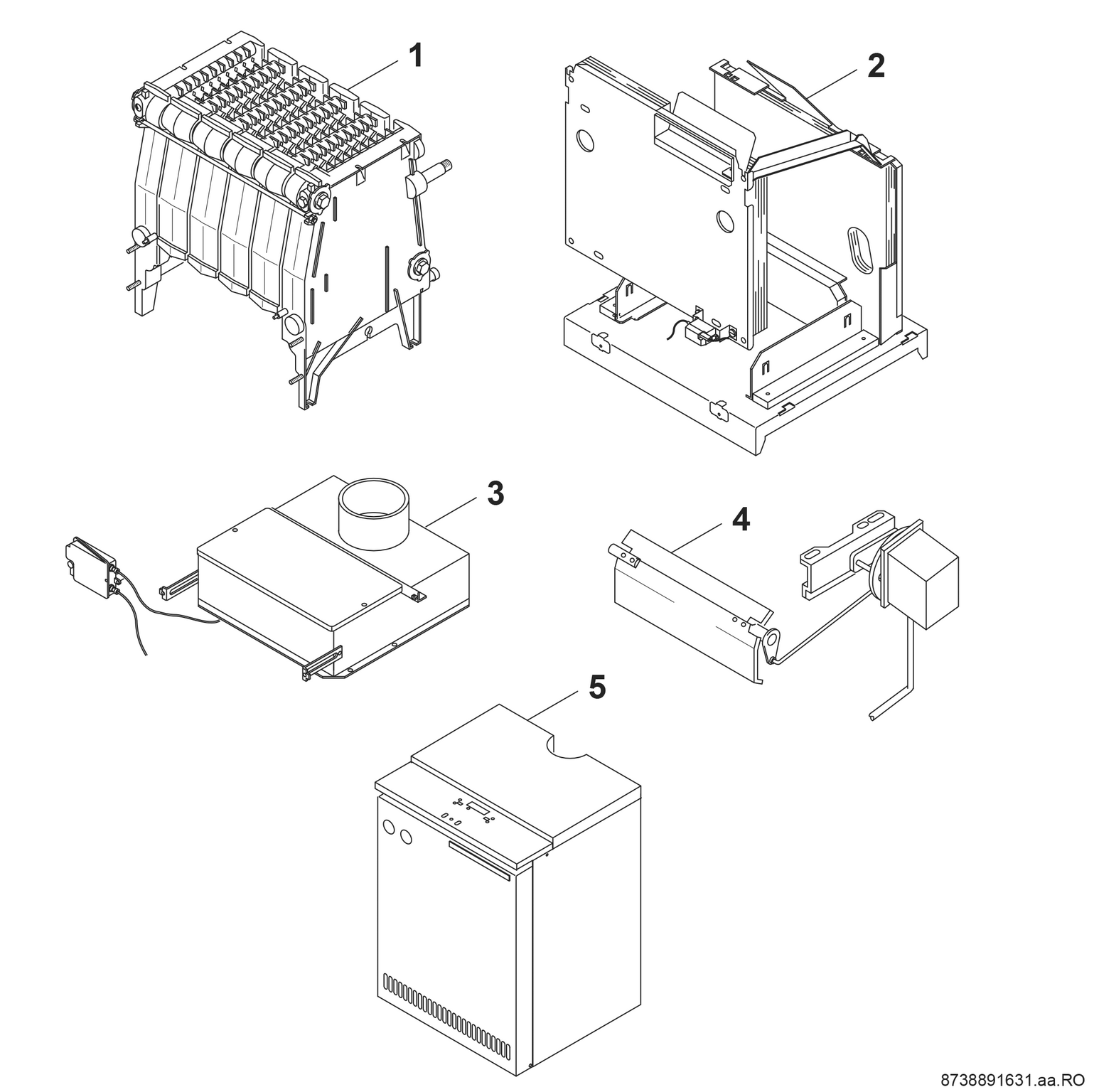 1
2
3
4
5
8738891631.aa.RO