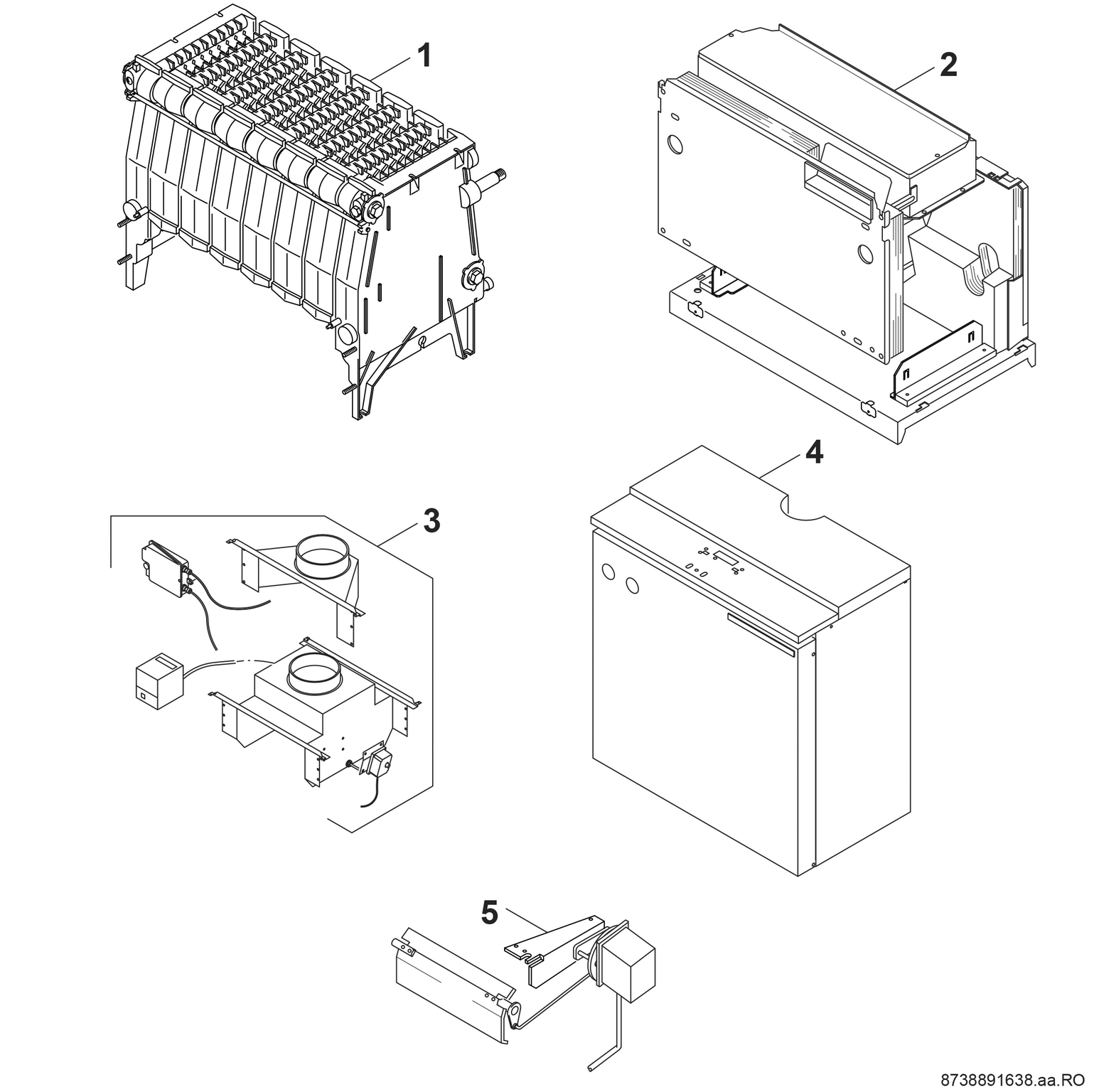 1

2

3

4

5

8738891638.aa.RO