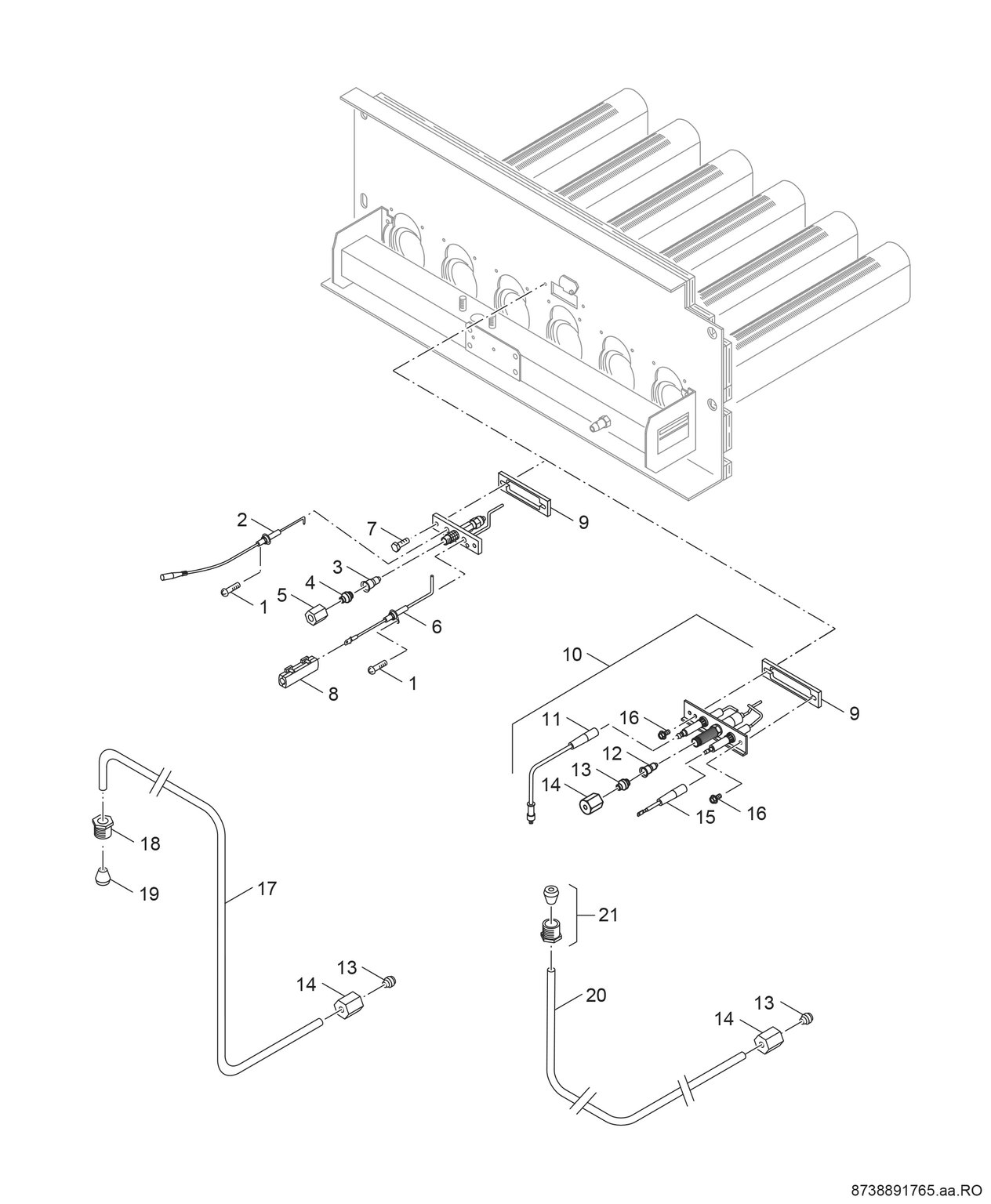 2
7
9
3
4
5
1
6
8
1
10
9
11
16
12
13
14
15
16
18
19
17
21
13
14
20
13
14
8738891765.aa.RO