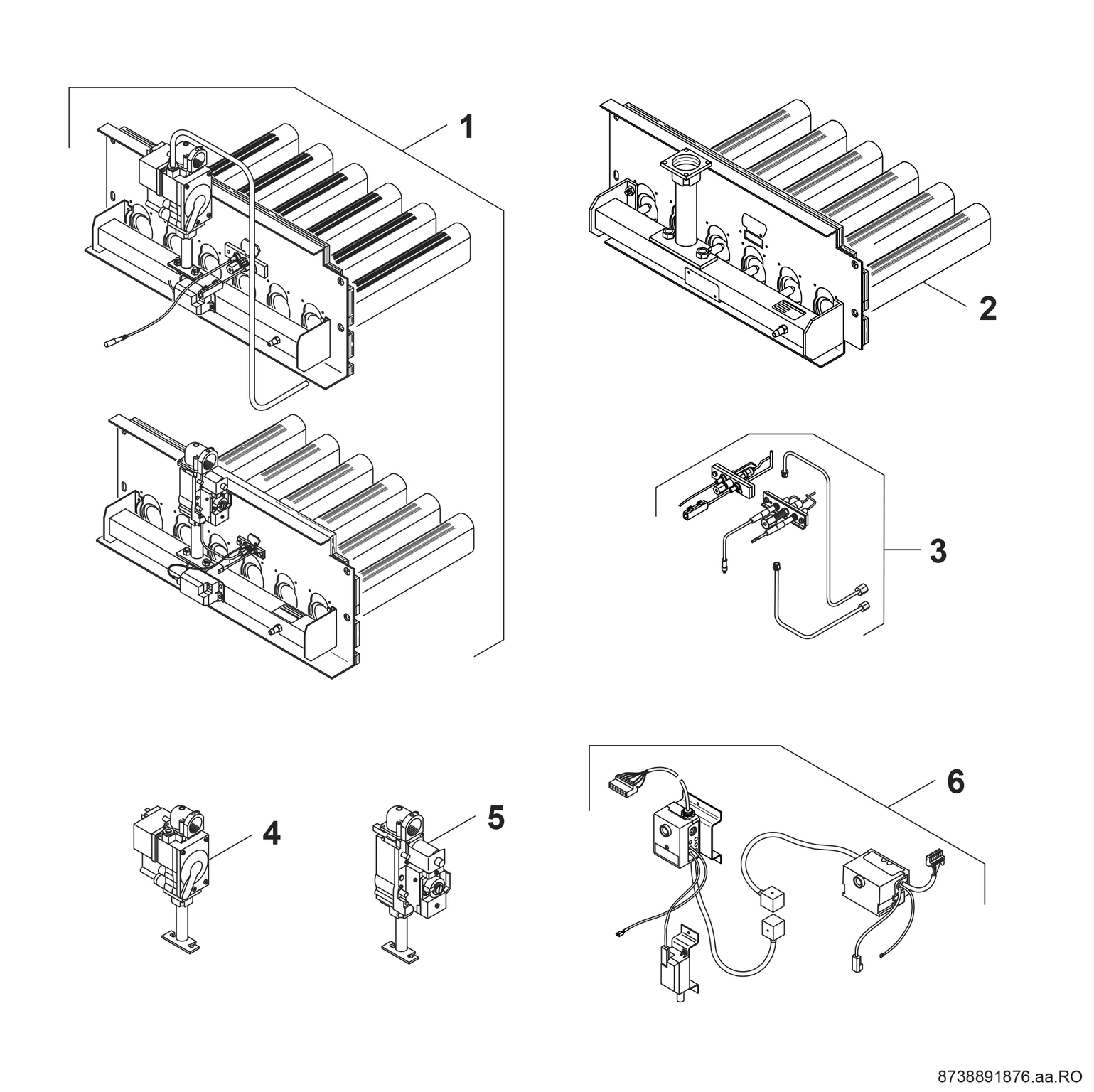 1

2

3

4

5

6

8738891876.aa.RO