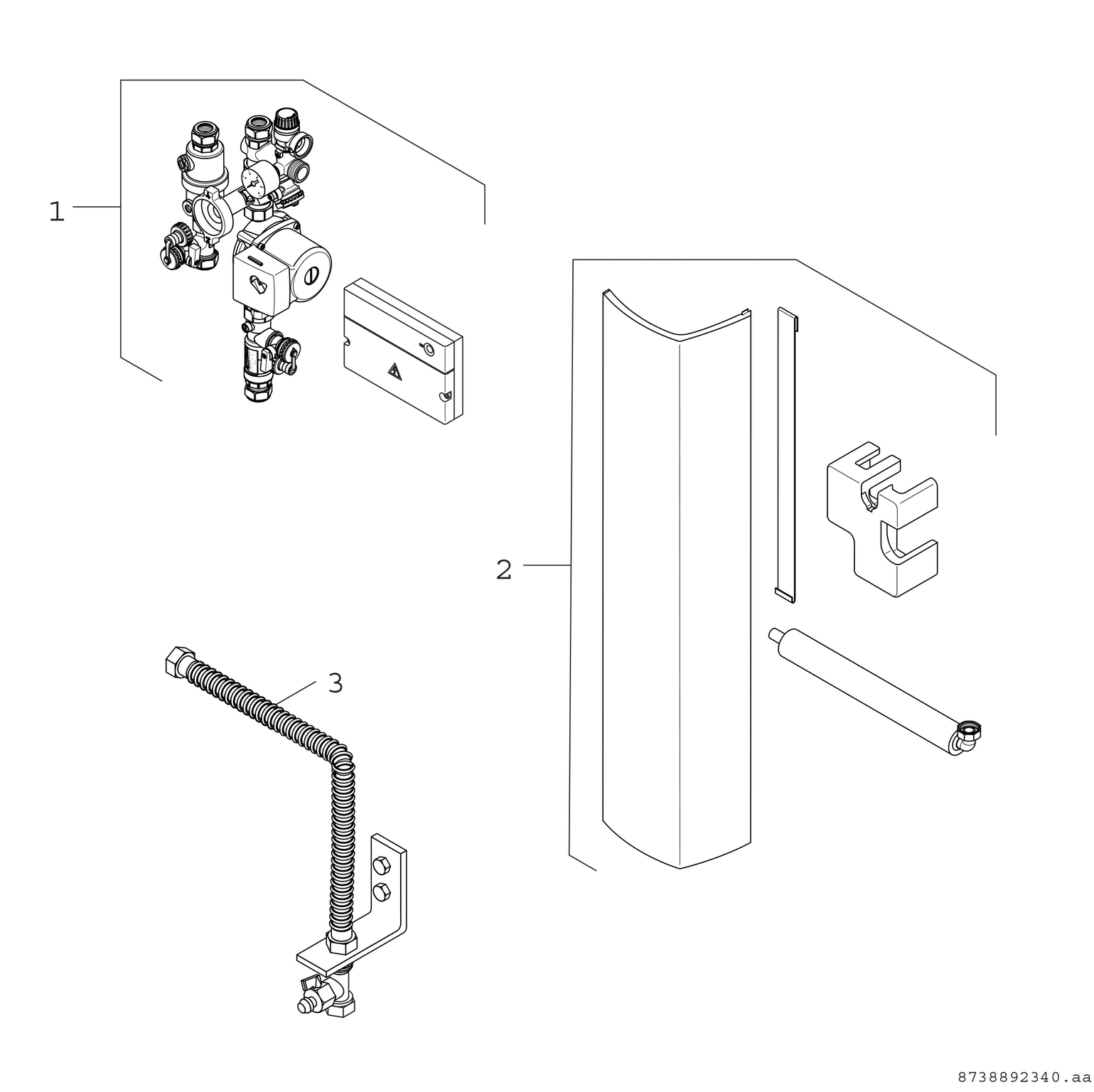 1

2

3

8738892340.aa