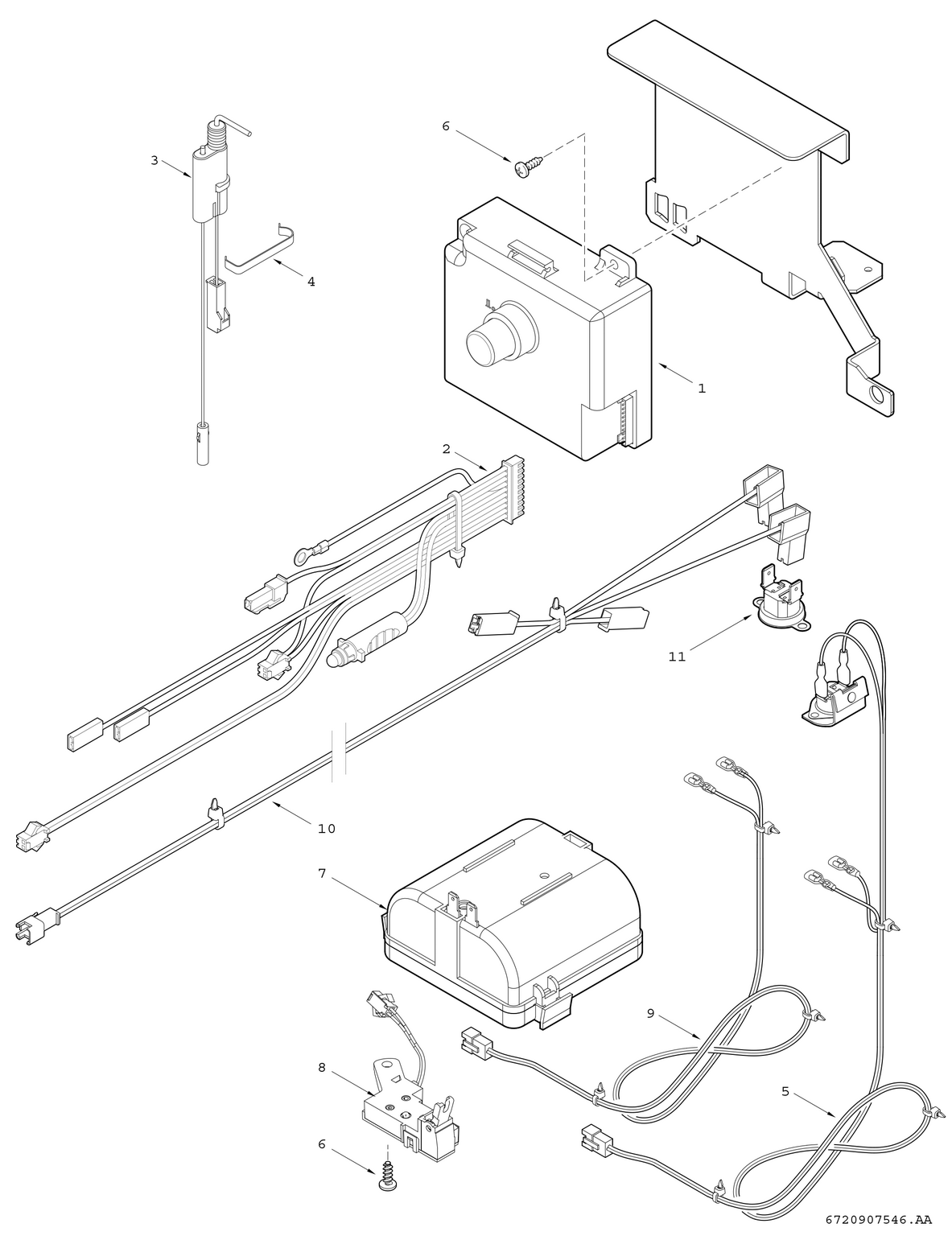 6
3
4
1
2
11
10
7
9
8
5
6
6720907546.AA