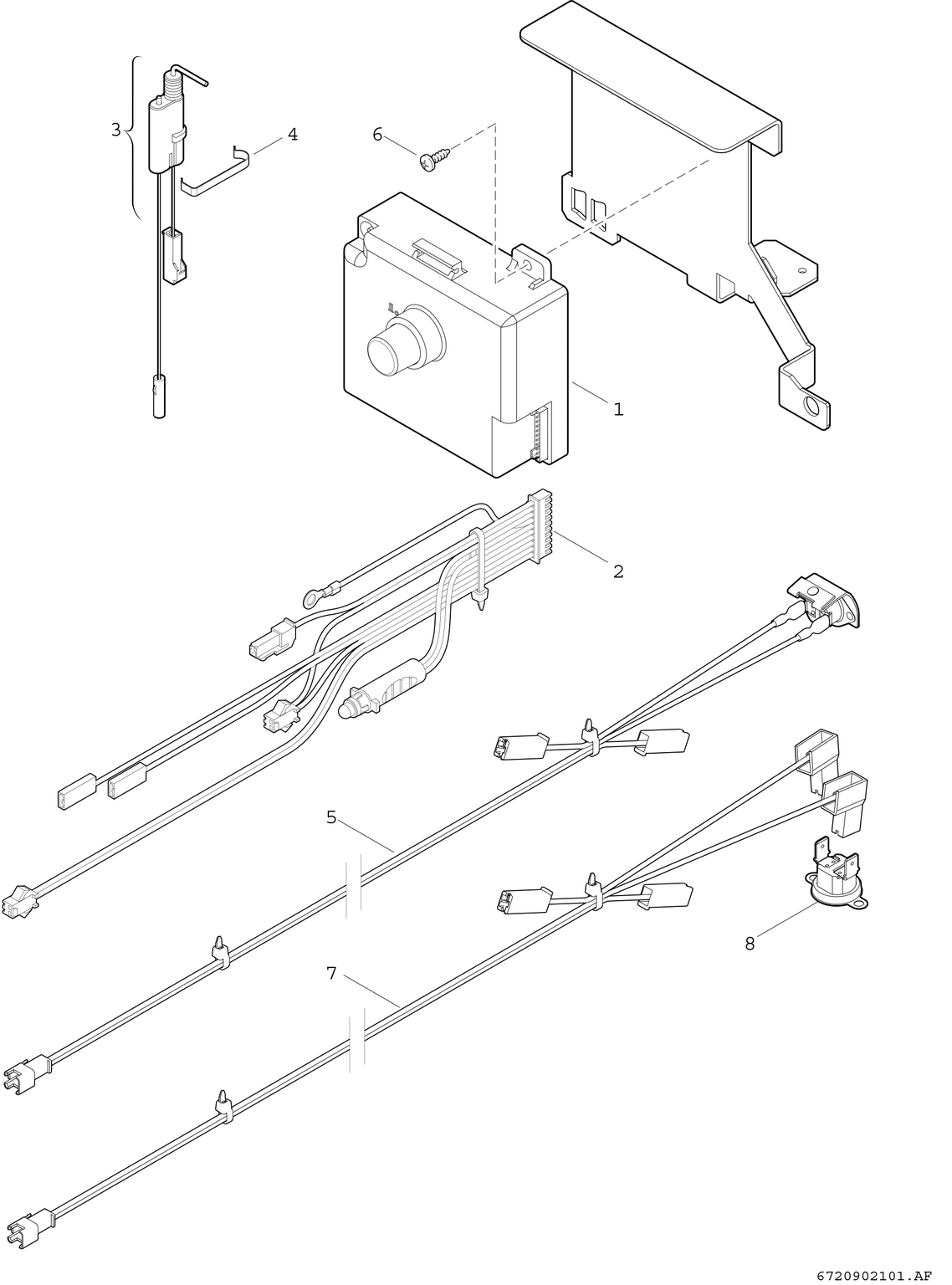 3
4
6
1
2
5
8
7
6720902101.AF